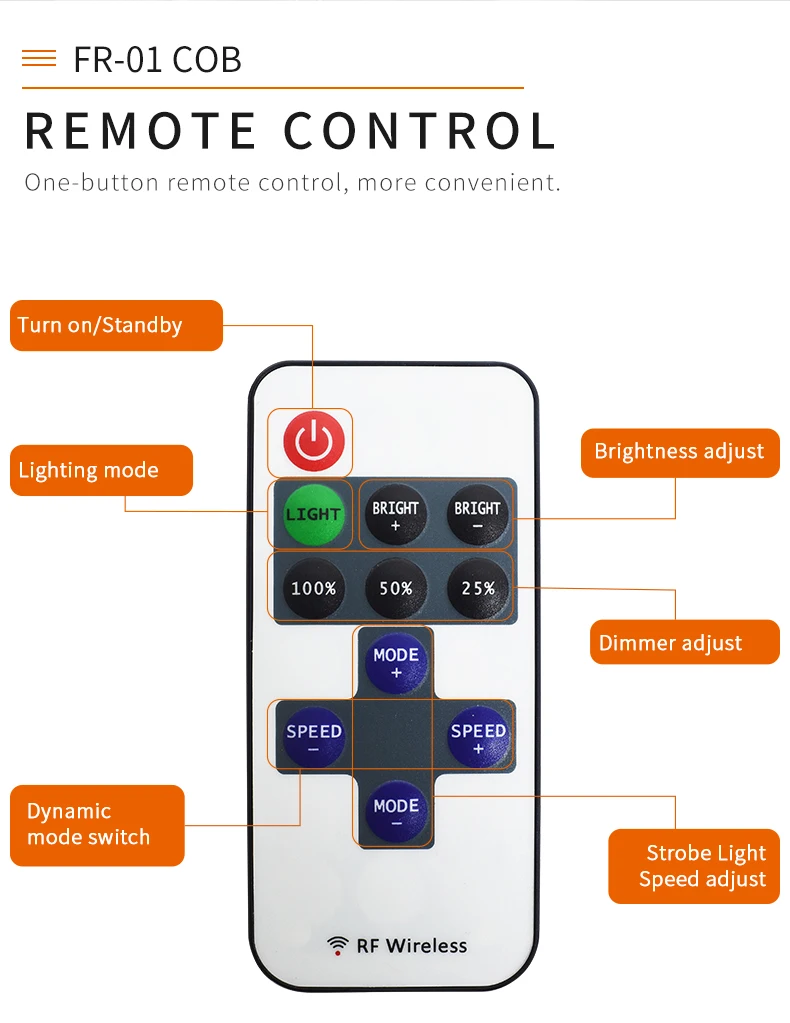 FR-01 COB

REMOTE CONTROL

One-button remote control, more convenient.

Turn on/Standby

Lighting mode

Brightness adjust

LIGHT

BRIGHT +

BRIGHT −

100%

50%

25%

Dimmer adjust

MODE +

SPEED −

SPEED +

MODE −

Dynamic mode switch

Strobe Light Speed adjust

RF Wireless