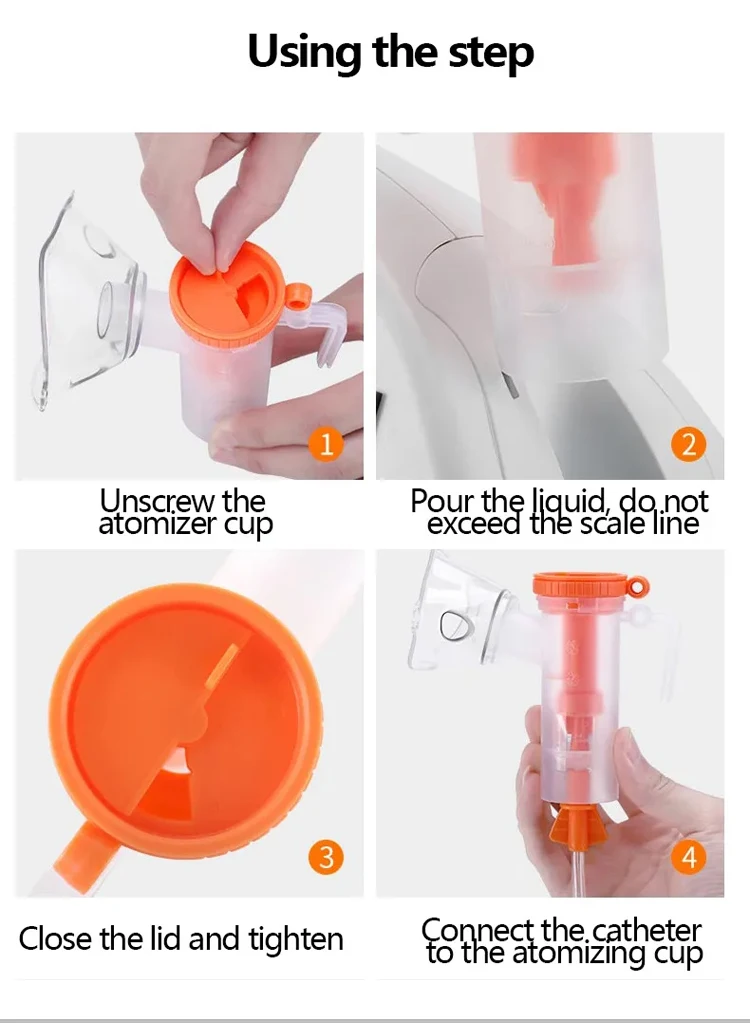 Using the step

1

Unscrew the atomizer cup

2

Pour the liquid, do not exceed the scale line

3

Close the lid and tighten

4

Connect the catheter to the atomizing cup