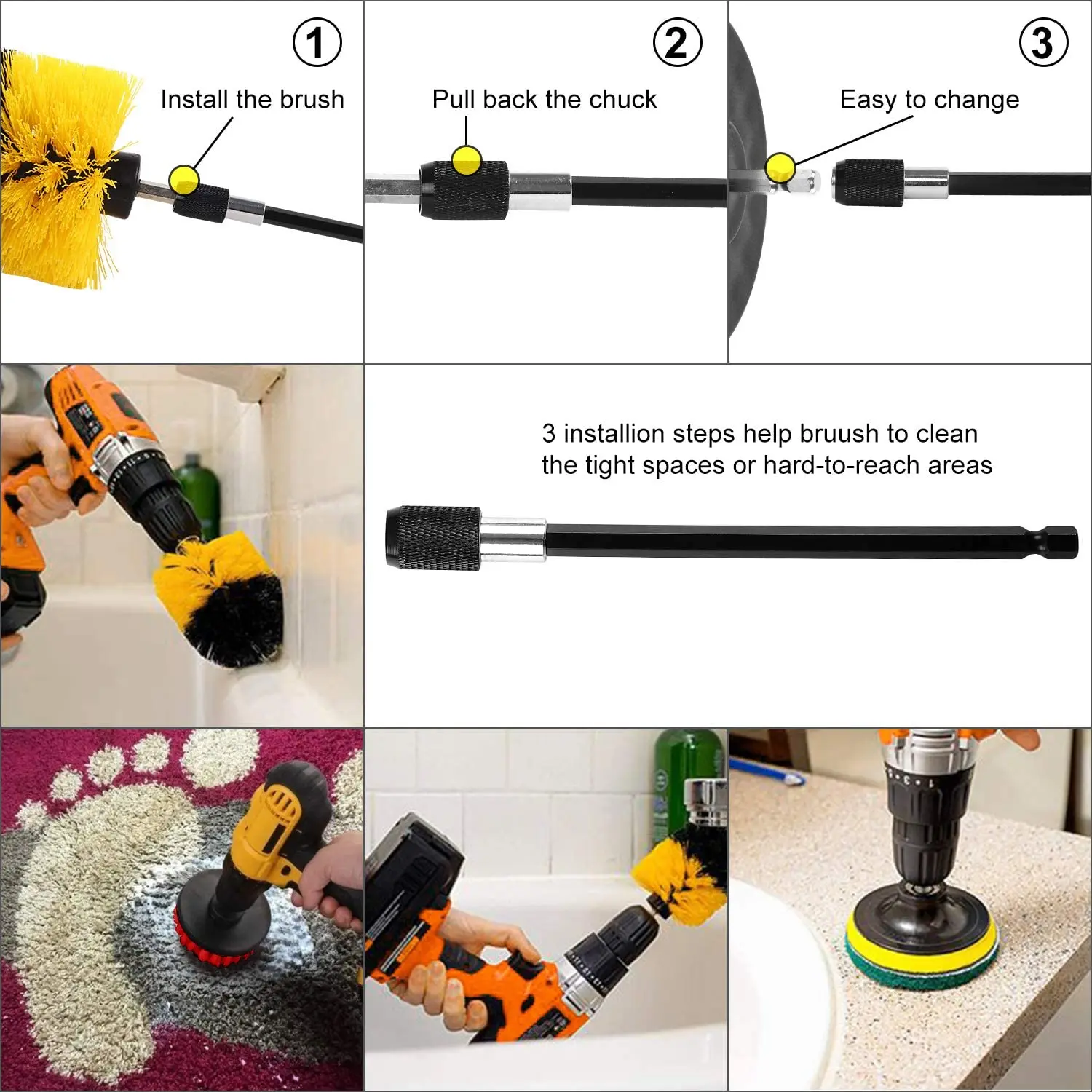 ①
Install the brush

②
Pull back the chuck

③
Easy to change

3 installion steps help bruush to clean the tight spaces or hard-to-reach areas