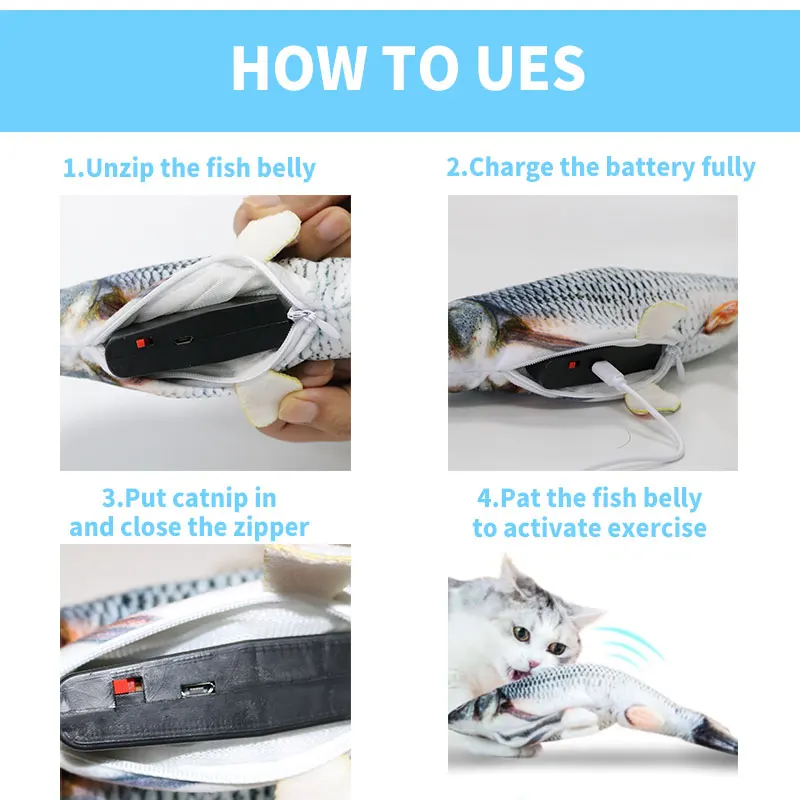 HOW TO UES

1.Unzip the fish belly

2.Charge the battery fully

3.Put catnip in and close the zipper

4.Pat the fish belly to activate exercise