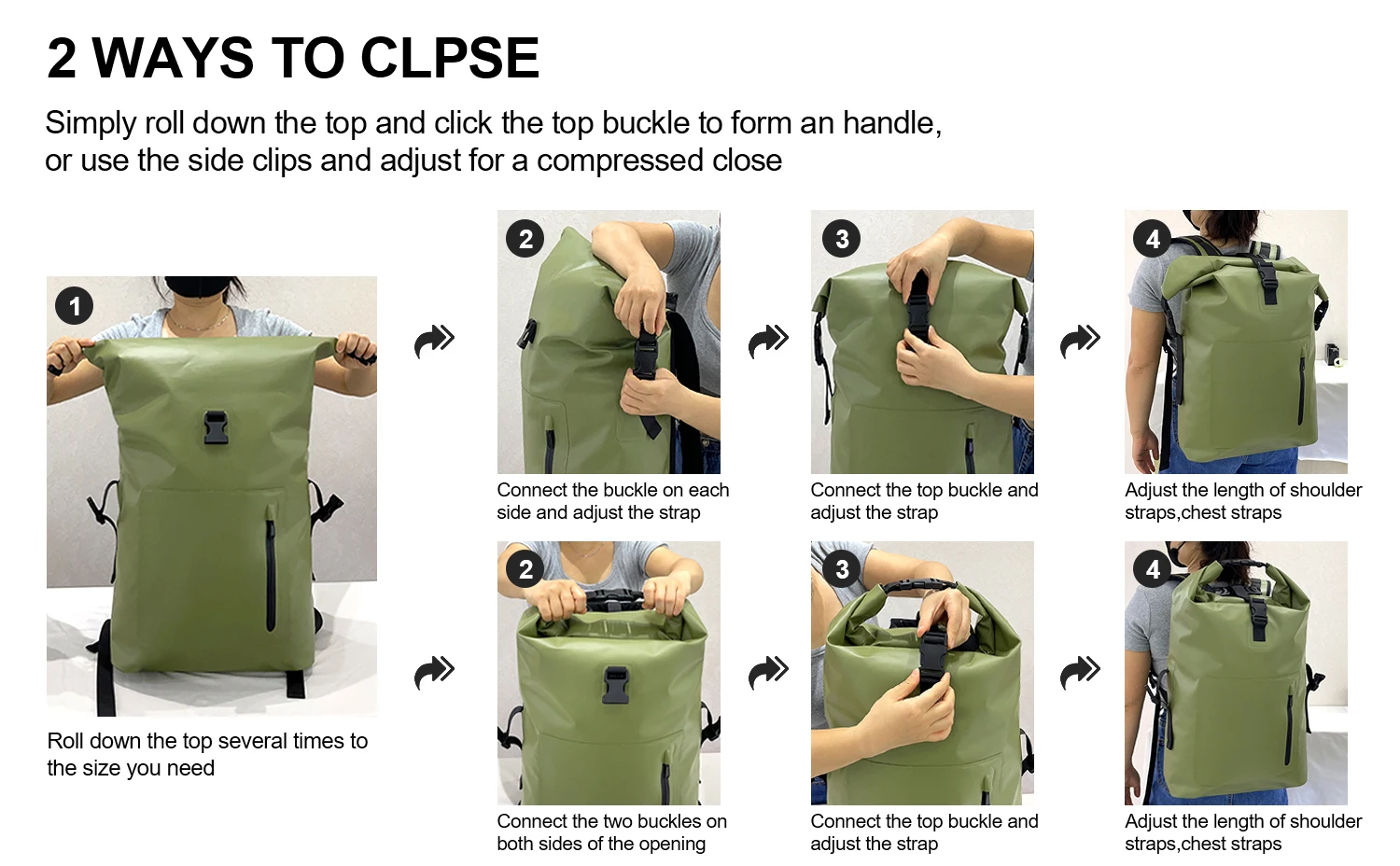 2 WAYS TO CLPSE

Simply roll down the top and click the top buckle to form an handle, or use the side clips and adjust for a compressed close

1

Roll down the top several times to the size you need

2

Connect the buckle on each side and adjust the strap

3

Connect the top buckle and adjust the strap

4

Adjust the length of shoulder straps,chest straps

2

Connect the two buckles on both sides of the opening

3

Connect the top buckle and adjust the strap

4

Adjust the length of shoulder straps,chest straps