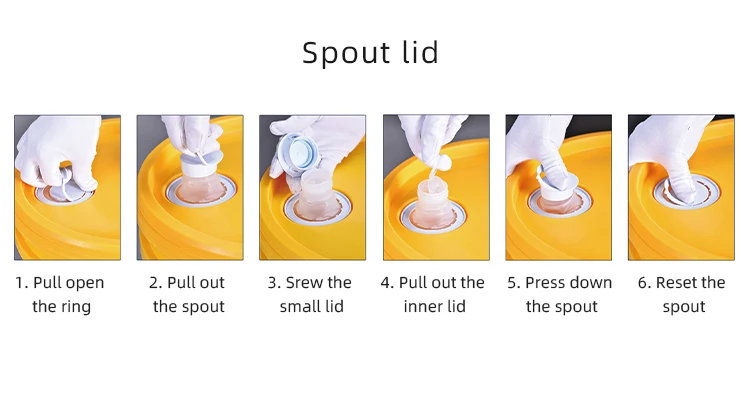 Spout lid

1. Pull open the ring

2. Pull out the spout

3. Srew the small lid

4. Pull out the inner lid

5. Press down the spout

6. Reset the spout