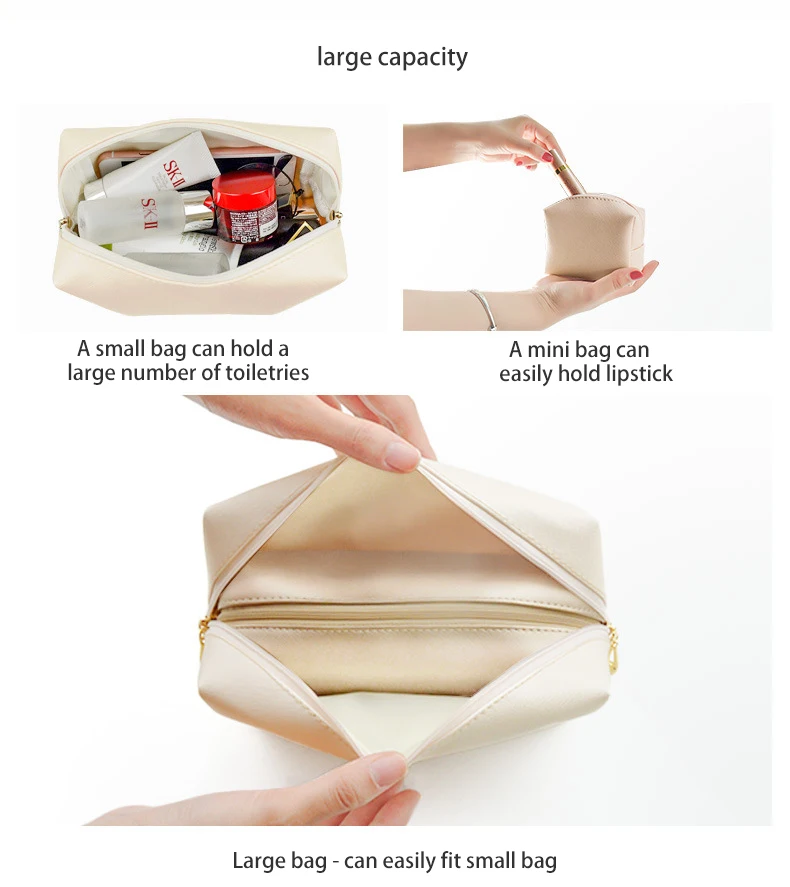 large capacity

SK-II

SK-II

A small bag can hold a large number of toiletries

A mini bag can easily hold lipstick

Large bag - can easily fit small bag