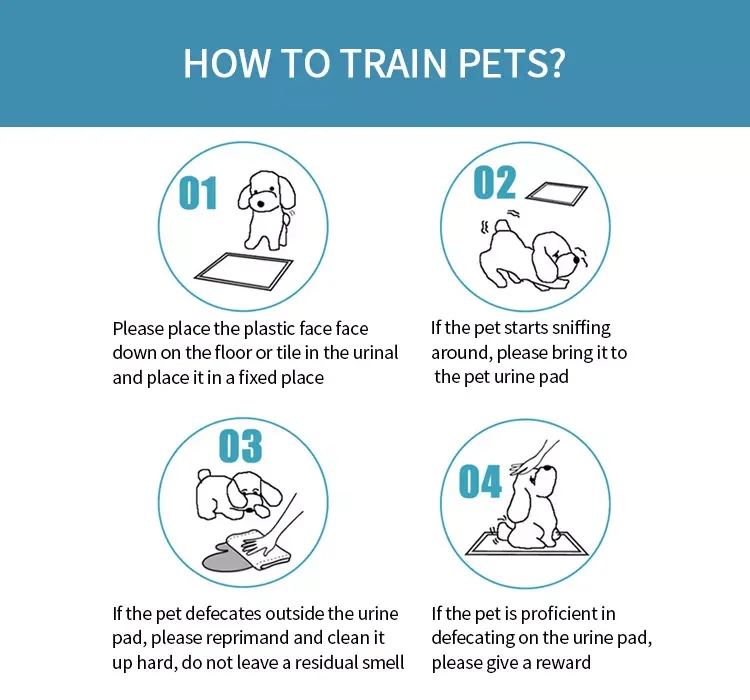 HOW TO TRAIN PETS?

01

Please place the plastic face face down on the floor or tile in the urinal and place it in a fixed place

02

If the pet starts sniffing around, please bring it to the pet urine pad

03

If the pet defecates outside the urine pad, please reprimand and clean it up hard, do not leave a residual smell

04

If the pet is proficient in defecating on the urine pad, please give a reward