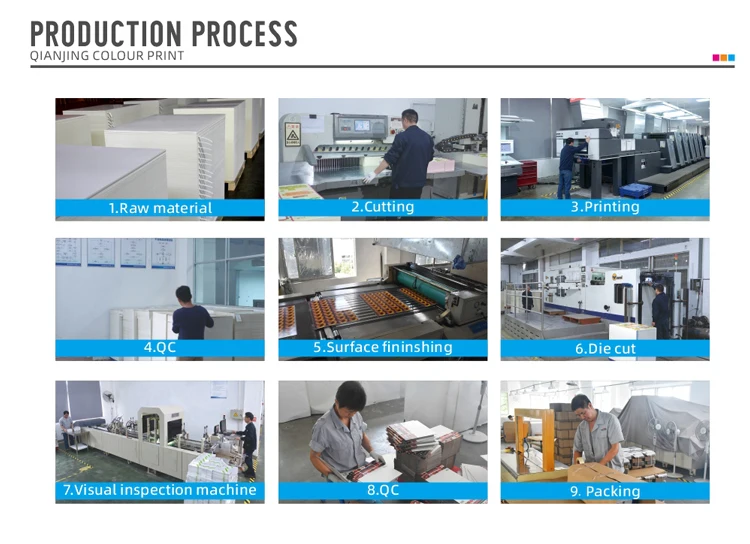 PRODUCTION PROCESS
QIANJING COLOUR PRINT

1.Raw material

2.Cutting

3.Printing

4.QC

5.Surface fininshing

6.Die cut

7.Visual inspection machine

8.QC

9. Packing