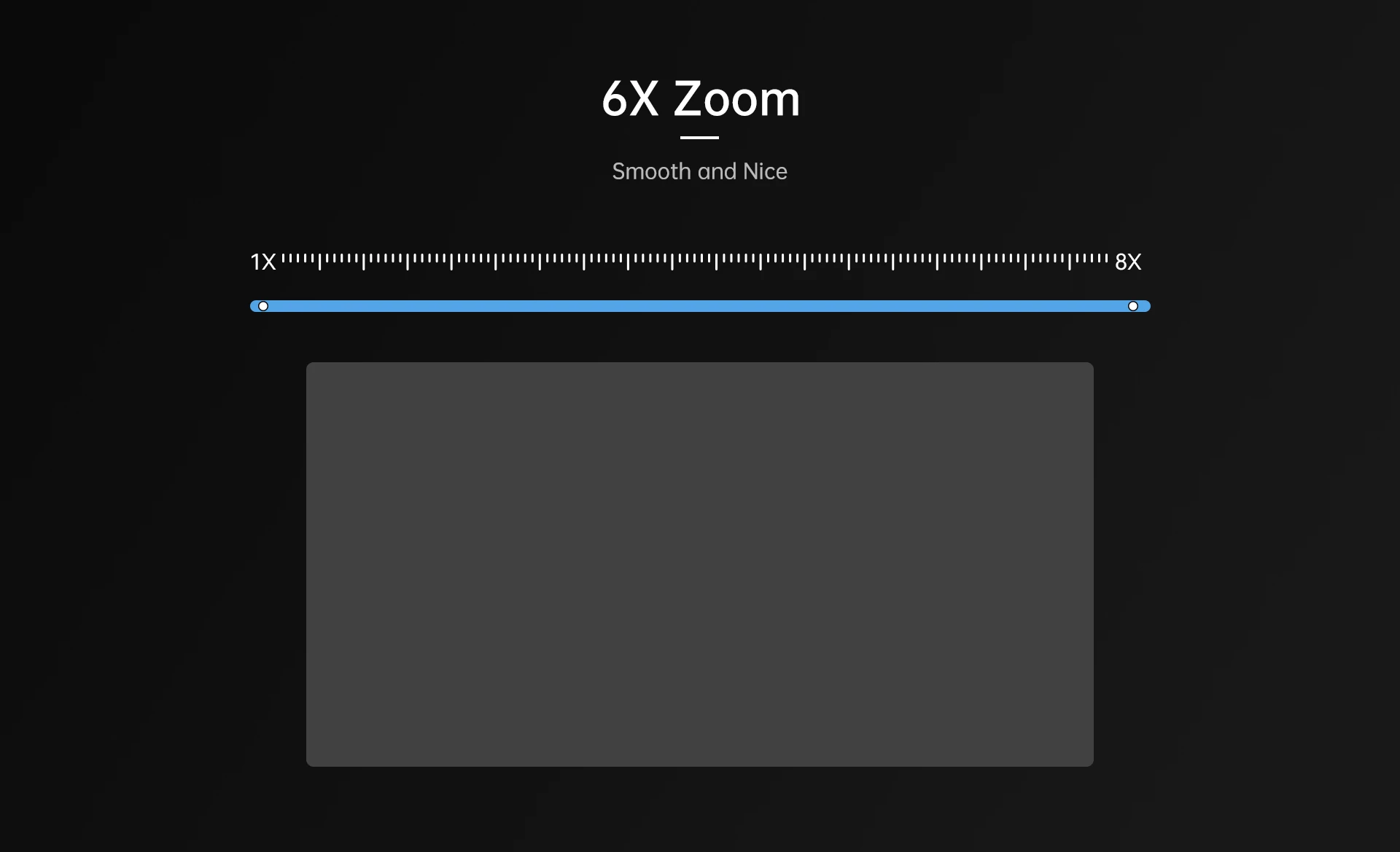 6X Zoom

Smooth and Nice

1X 8X