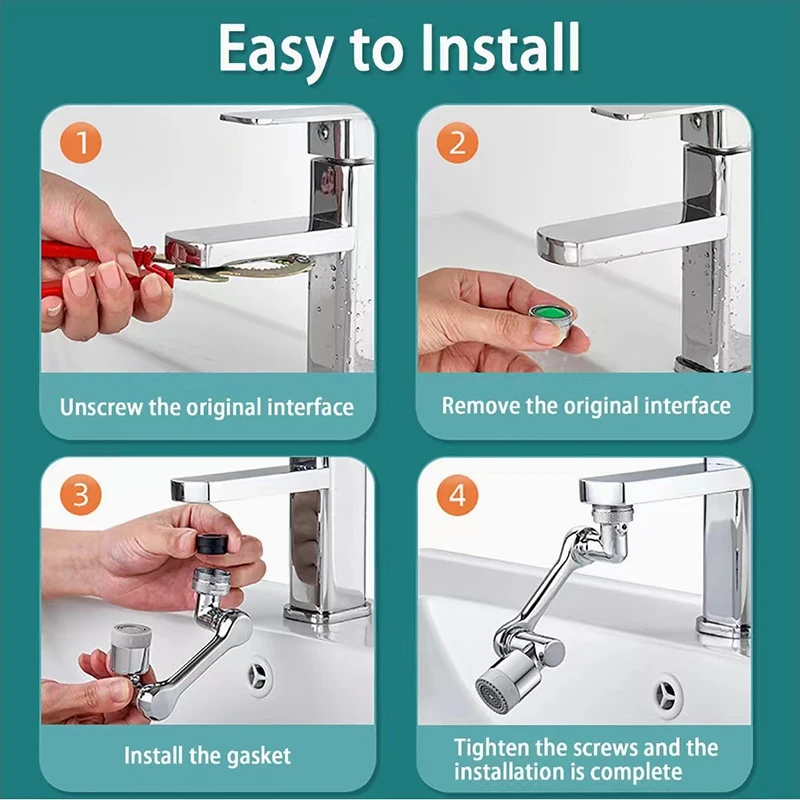 Easy to Install

1

Unscrew the original interface

2

Remove the original interface

3

Install the gasket

4

Tighten the screws and the installation is complete