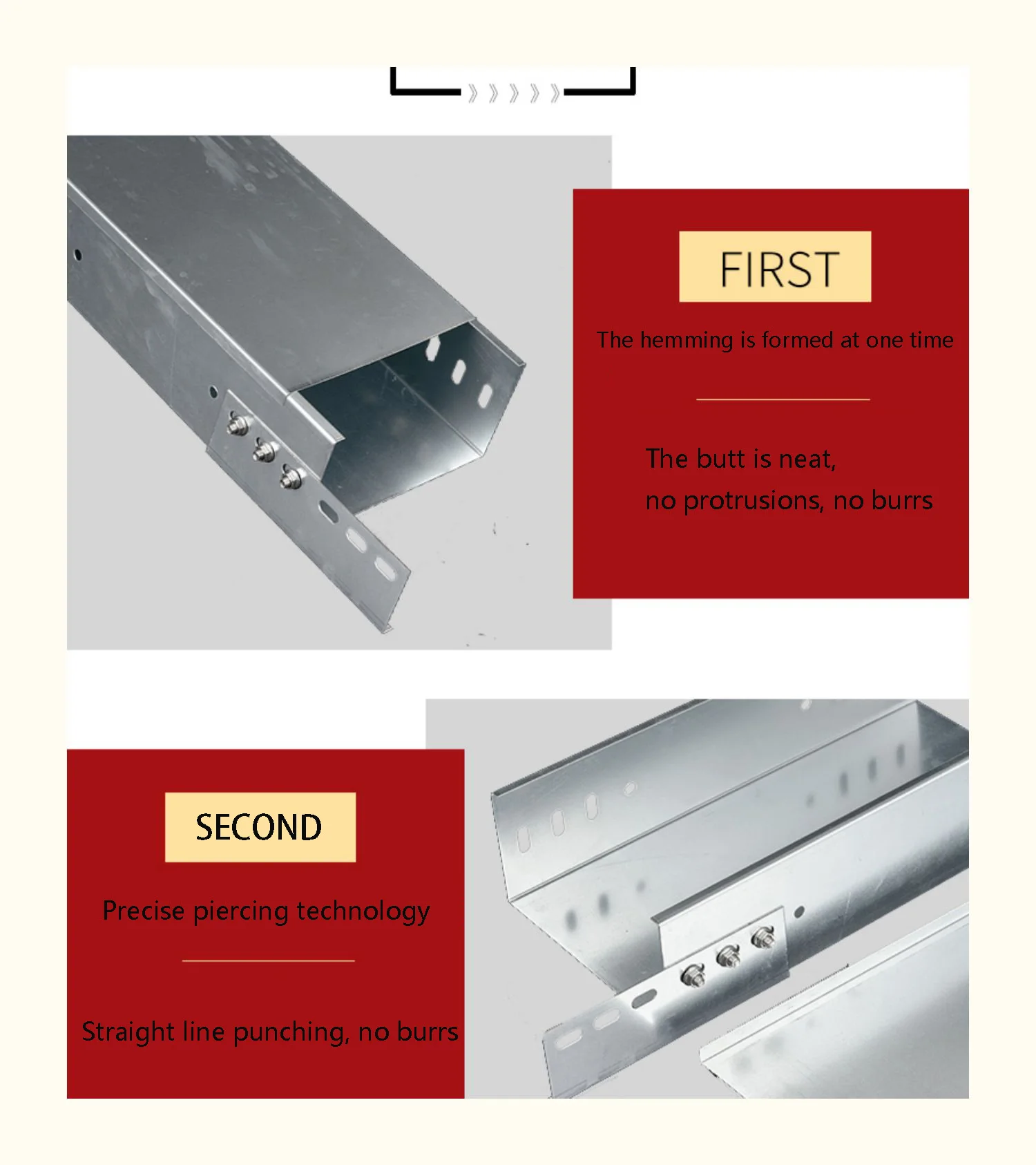 FIRST

The hemming is formed at one time

The butt is neat,
no protrusions, no burrs

SECOND

Precise piercing technology

Straight line punching, no burrs