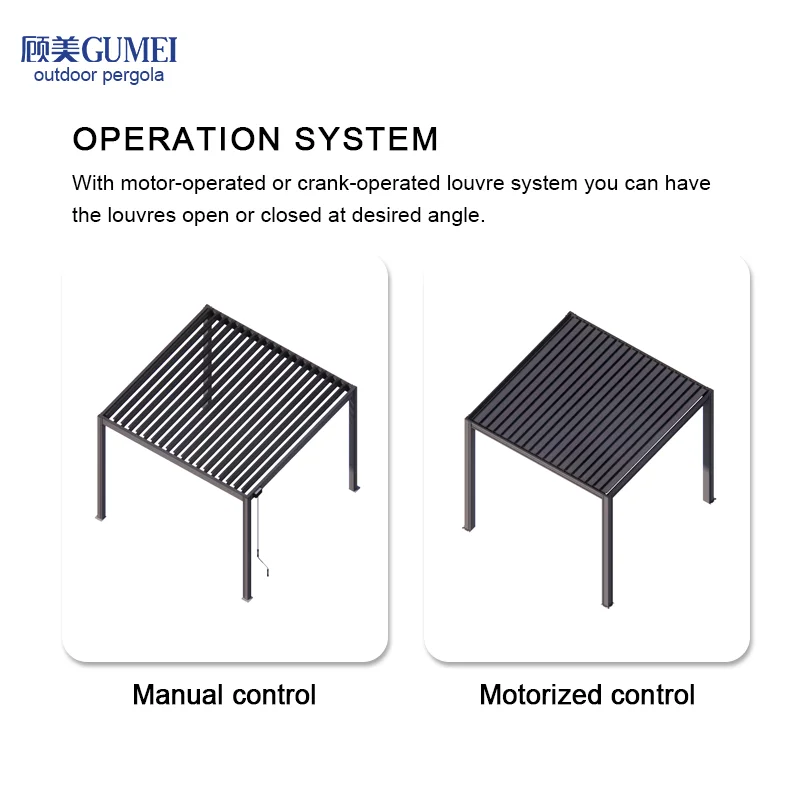 顾美GUMEI
outdoor pergola

OPERATION SYSTEM

With motor-operated or crank-operated louvre system you can have the louvres open or closed at desired angle.

Manual control

Motorized control