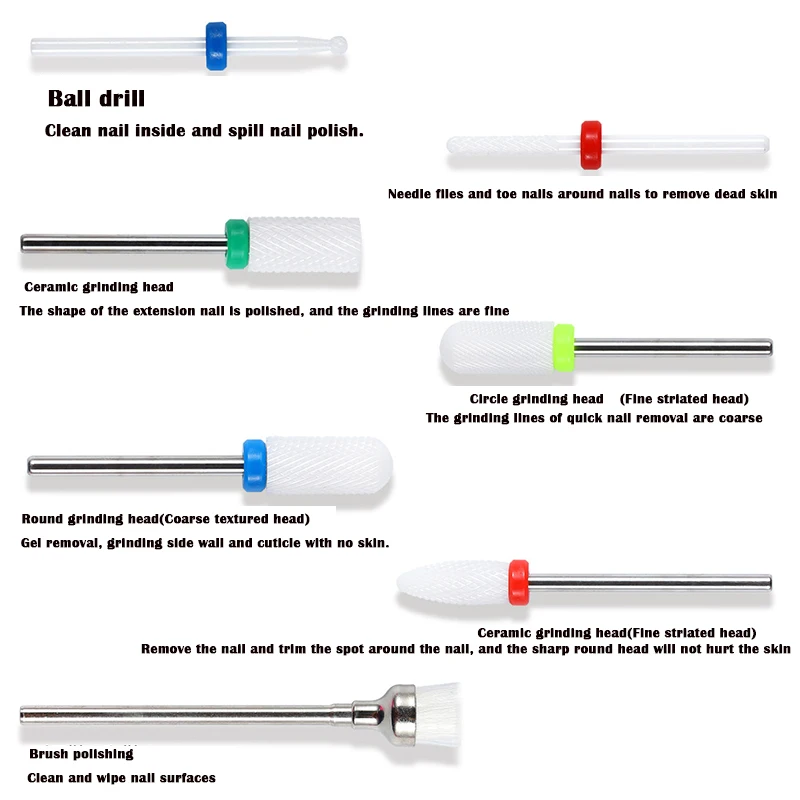 Ball drill
Clean nail inside and spill nail polish.

Needle files and toe nails around nails to remove dead skin

Ceramic grinding head
The shape of the extension nail is polished, and the grinding lines are fine

Circle grinding head (Fine striated head)
The grinding lines of quick nail removal are coarse

Round grinding head(Coarse textured head)
Gel removal, grinding side wall and cuticle with no skin.

Ceramic grinding head(Fine striated head)
Remove the nail and trim the spot around the nail, and the sharp round head will not hurt the skin

Brush polishing
Clean and wipe nail surfaces