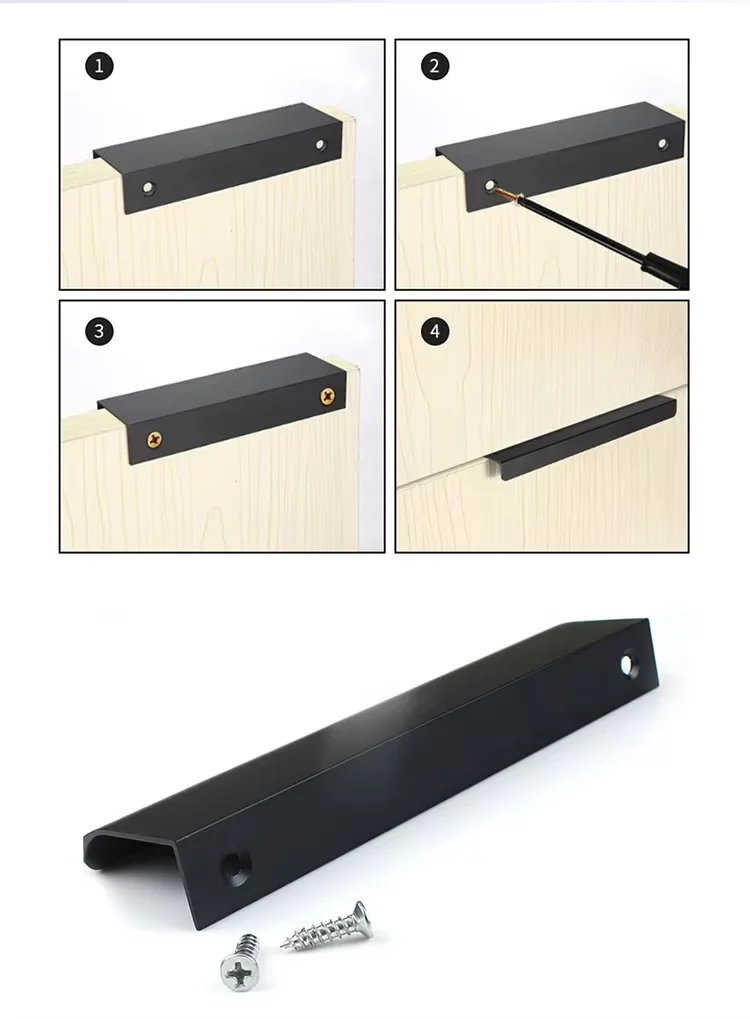 1

2

3

4