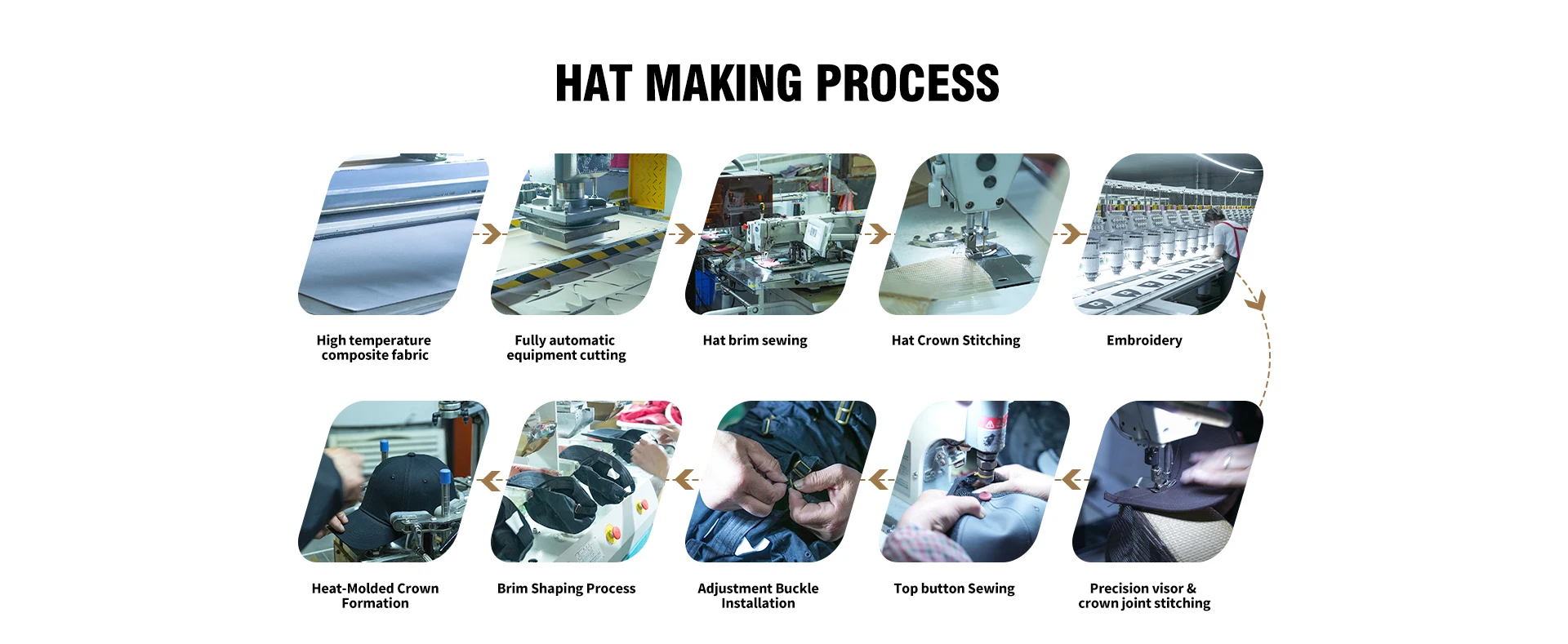 HAT MAKING PROCESS

High temperature composite fabric

Fully automatic equipment cutting

Hat brim sewing

Hat Crown Stitching

Embroidery

Precision visor & crown joint stitching

Top button Sewing

Adjustment Buckle Installation

Brim Shaping Process

Heat-Molded Crown Formation