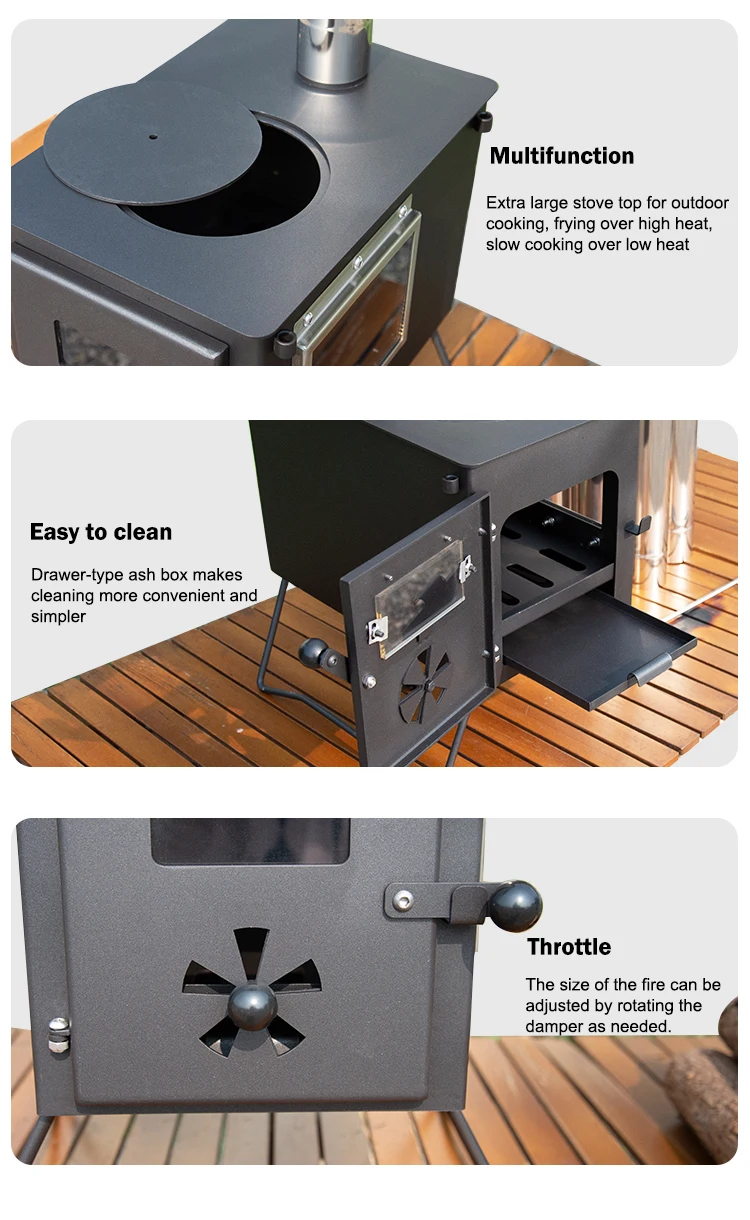 Multifunction

Extra large stove top for outdoor cooking, frying over high heat, slow cooking over low heat

Easy to clean

Drawer-type ash box makes cleaning more convenient and simpler

Throttle

The size of the fire can be adjusted by rotating the damper as needed.