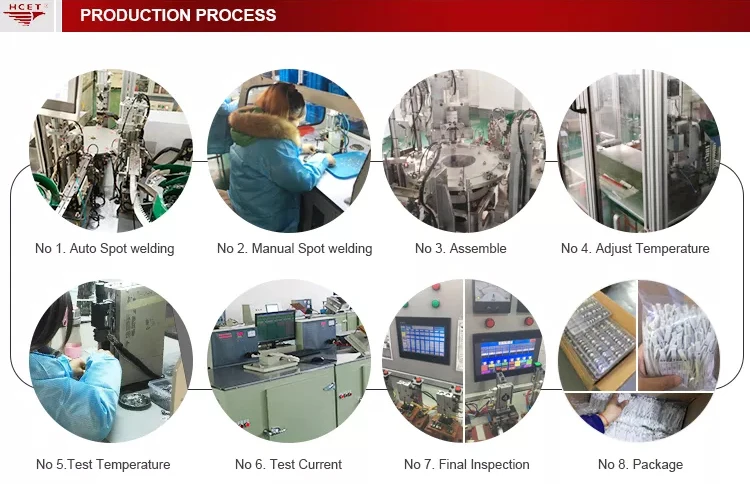 HCET

PRODUCTION PROCESS

No 1. Auto Spot welding

No 2. Manual Spot welding

No 3. Assemble

No 4. Adjust Temperature

No 5.Test Temperature

No 6. Test Current

No 7. Final Inspection

No 8. Package