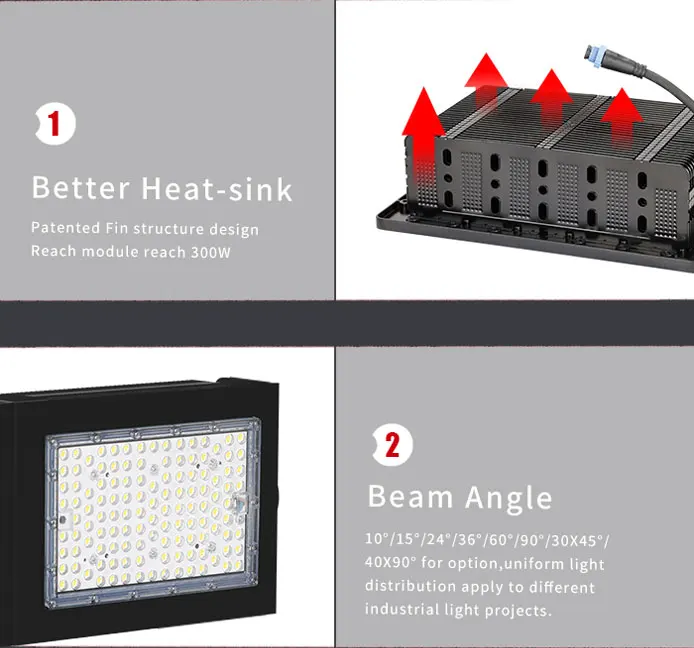 1

Better Heat-sink

Patented Fin structure design
Reach module reach 300W

2

Beam Angle

10°/15°/24°/36°/60°/90°/30X45°/40X90° for option,uniform light distribution apply to different industrial light projects.