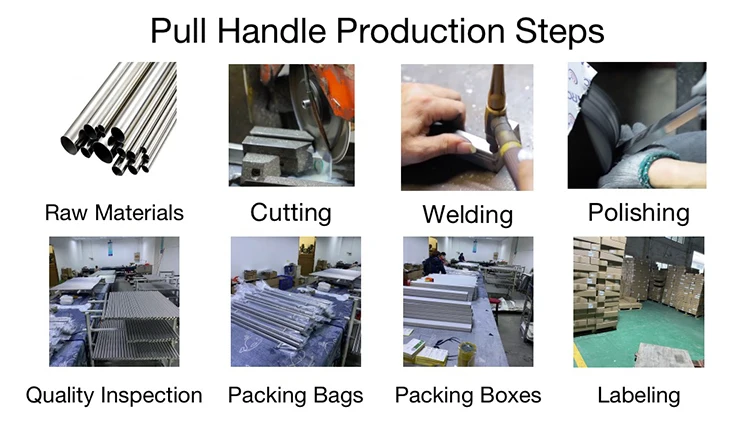 Pull Handle Production Steps

Raw Materials

Cutting

Welding

Polishing

Quality Inspection

Packing Bags

Packing Boxes

Labeling