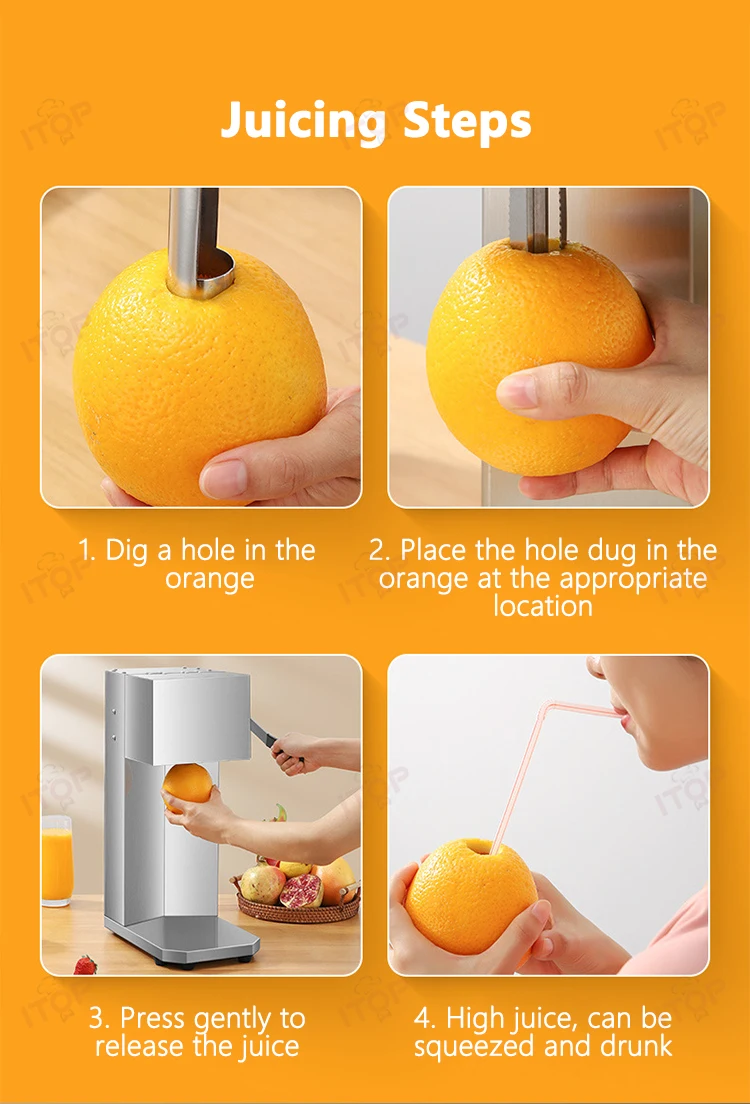 Juicing Steps

1. Dig a hole in the orange

2. Place the hole dug in the orange at the appropriate location

3. Press gently to release the juice

4. High juice, can be squeezed and drunk

ITOP