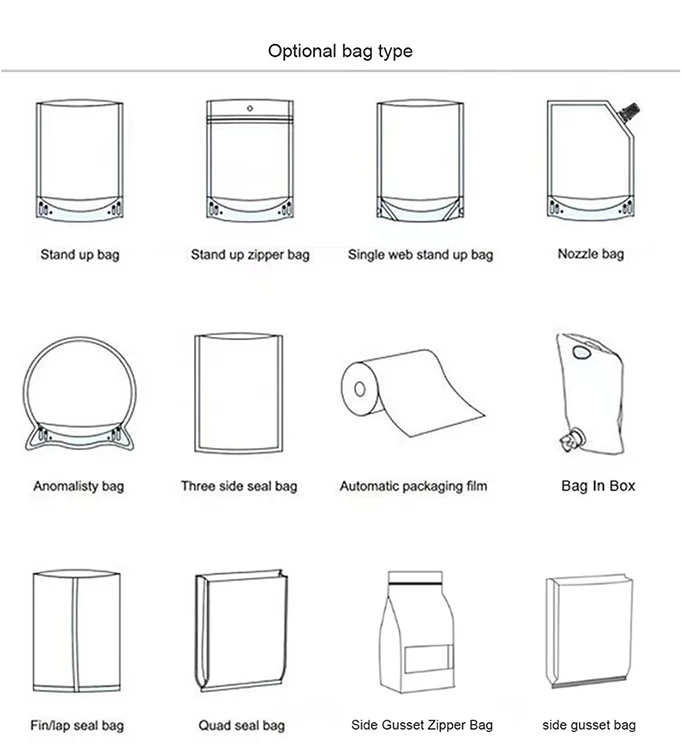 Optional bag type

Stand up bag

Stand up zipper bag

Single web stand up bag

Nozzle bag

Anomalisty bag

Three side seal bag

Automatic packaging film

Bag In Box

Fin/lap seal bag

Quad seal bag

Side Gusset Zipper Bag

side gusset bag