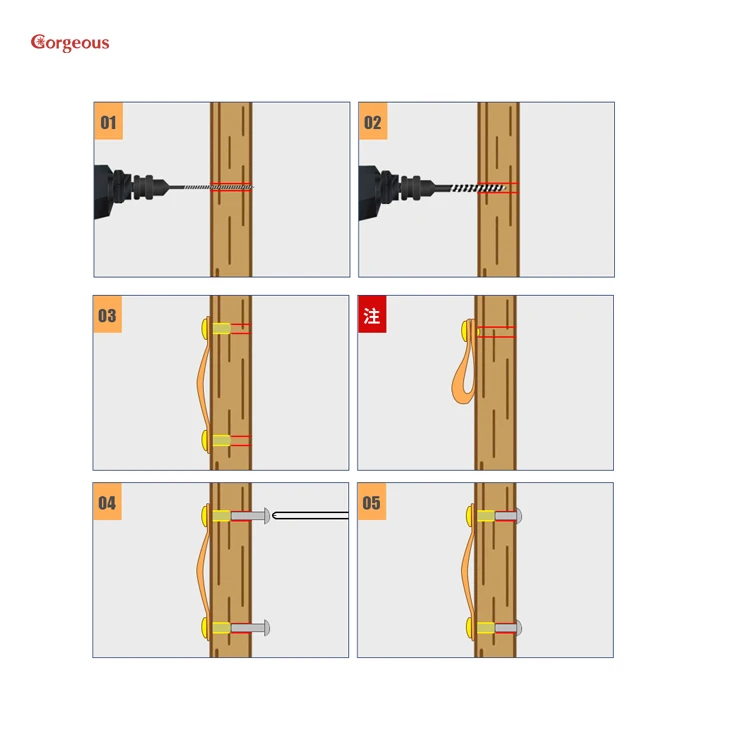 Gorgeous

01

02

03

注

04

05