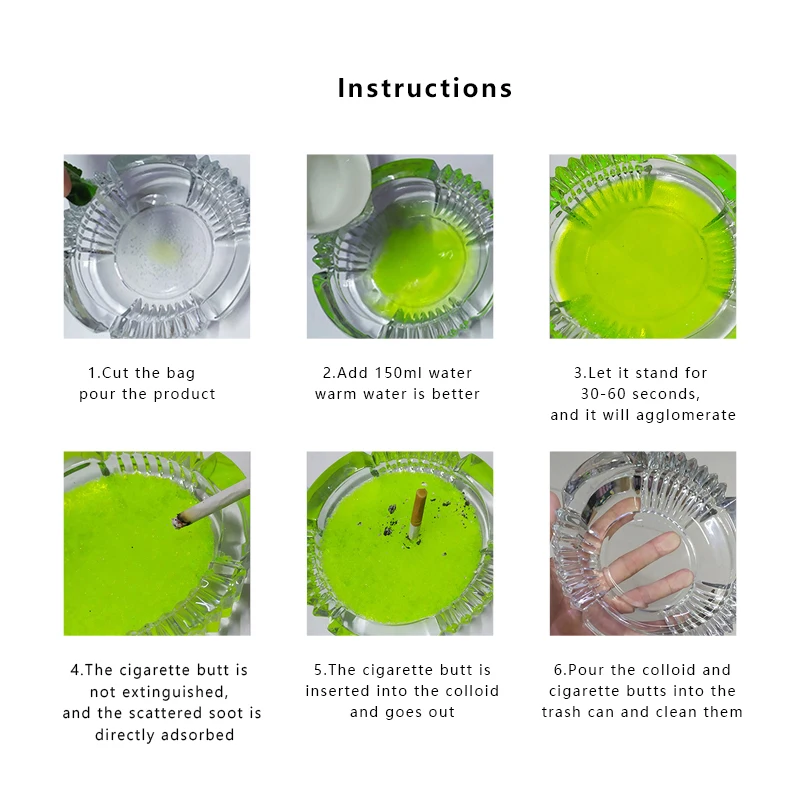 Instructions

1.Cut the bag
pour the product

2.Add 150ml water
warm water is better

3.Let it stand for
30-60 seconds,
and it will agglomerate

4.The cigarette butt is
not extinguished,
and the scattered soot is
directly adsorbed

5.The cigarette butt is
inserted into the colloid
and goes out

6.Pour the colloid and
cigarette butts into the
trash can and clean them