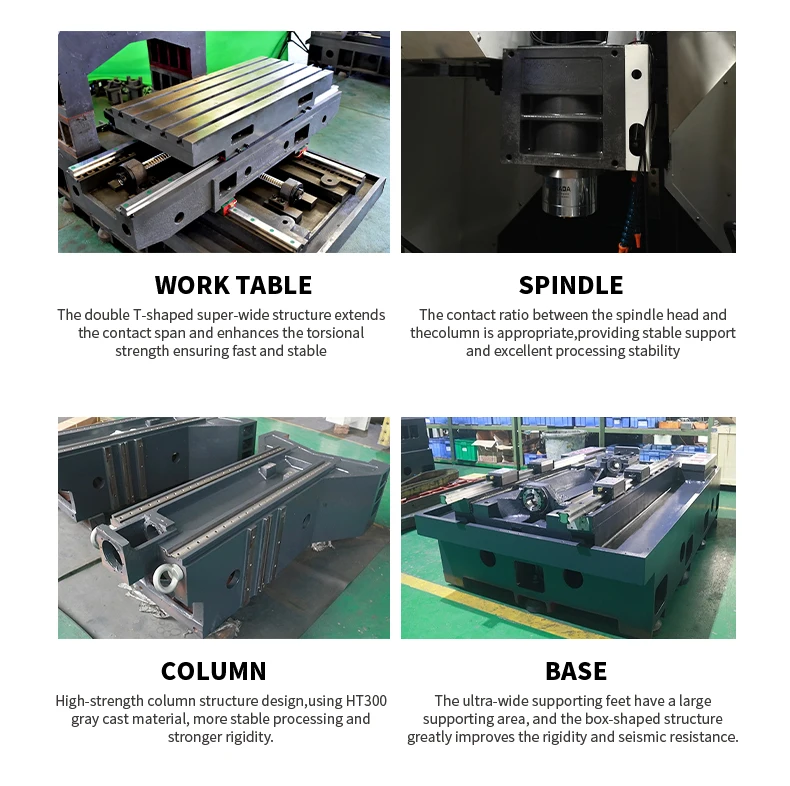 WORK TABLE

The double T-shaped super-wide structure extends the contact span and enhances the torsional strength ensuring fast and stable

SPINDLE

The contact ratio between the spindle head and thecolumn is appropriate,providing stable support and excellent processing stability

COLUMN

High-strength column structure design,using HT300 gray cast material, more stable processing and stronger rigidity.

BASE

The ultra-wide supporting feet have a large supporting area, and the box-shaped structure greatly improves the rigidity and seismic resistance.