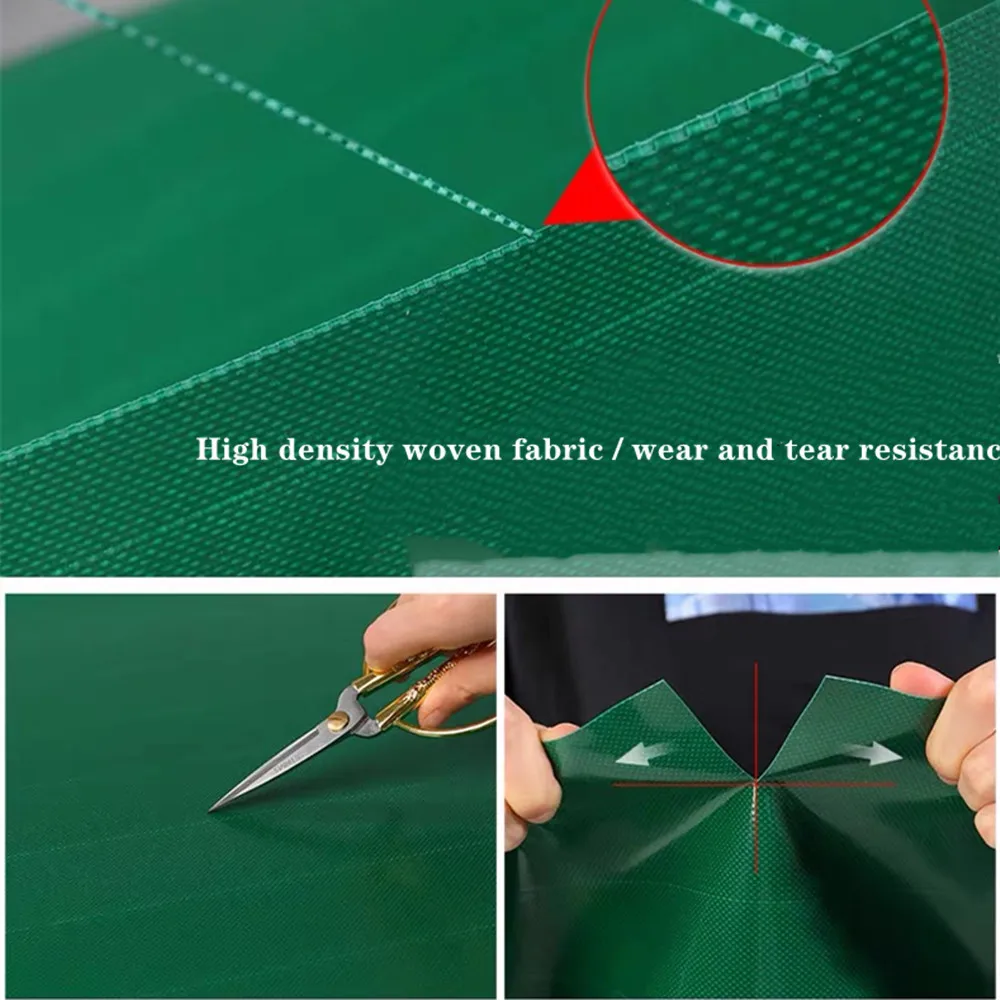 High density woven fabric / wear and tear resistanc