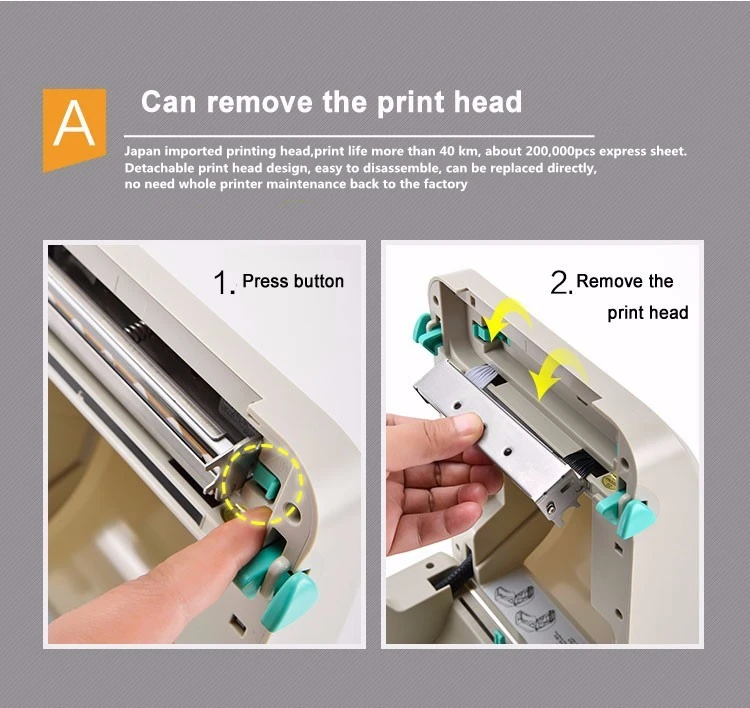 A

Can remove the print head

Japan imported printing head,print life more than 40 km, about 200,000pcs express sheet. Detachable print head design, easy to disassemble, can be replaced directly, no need whole printer maintenance back to the factory

1. Press button

2. Remove the print head