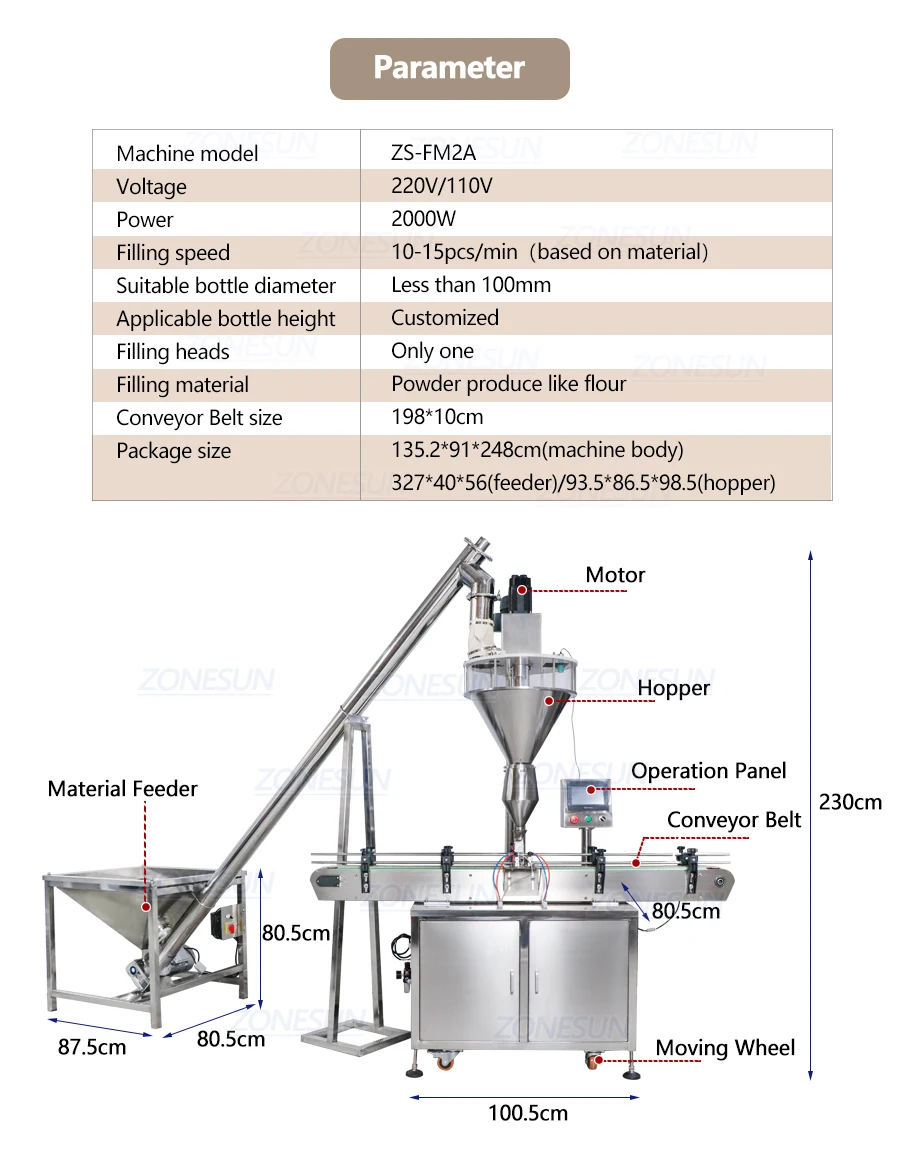 Parameter

| Machine model | ZS-FM2A |
|---|---|
| Voltage | 220V/110V |
| Power | 2000W |
| Filling speed | 10-15pcs/min（based on material） |
| Suitable bottle diameter | Less than 100mm |
| Applicable bottle height | Customized |
| Filling heads | Only one |
| Filling material | Powder produce like flour |
| Conveyor Belt size | 198*10cm |
| Package size | 135.2*91*248cm(machine body) 327*40*56(feeder)/93.5*86.5*98.5(hopper) |

ZONESUN

Motor
Hopper
Operation Panel
Conveyor Belt
Material Feeder
230cm
80.5cm
80.5cm
87.5cm
80.5cm
Moving Wheel
100.5cm