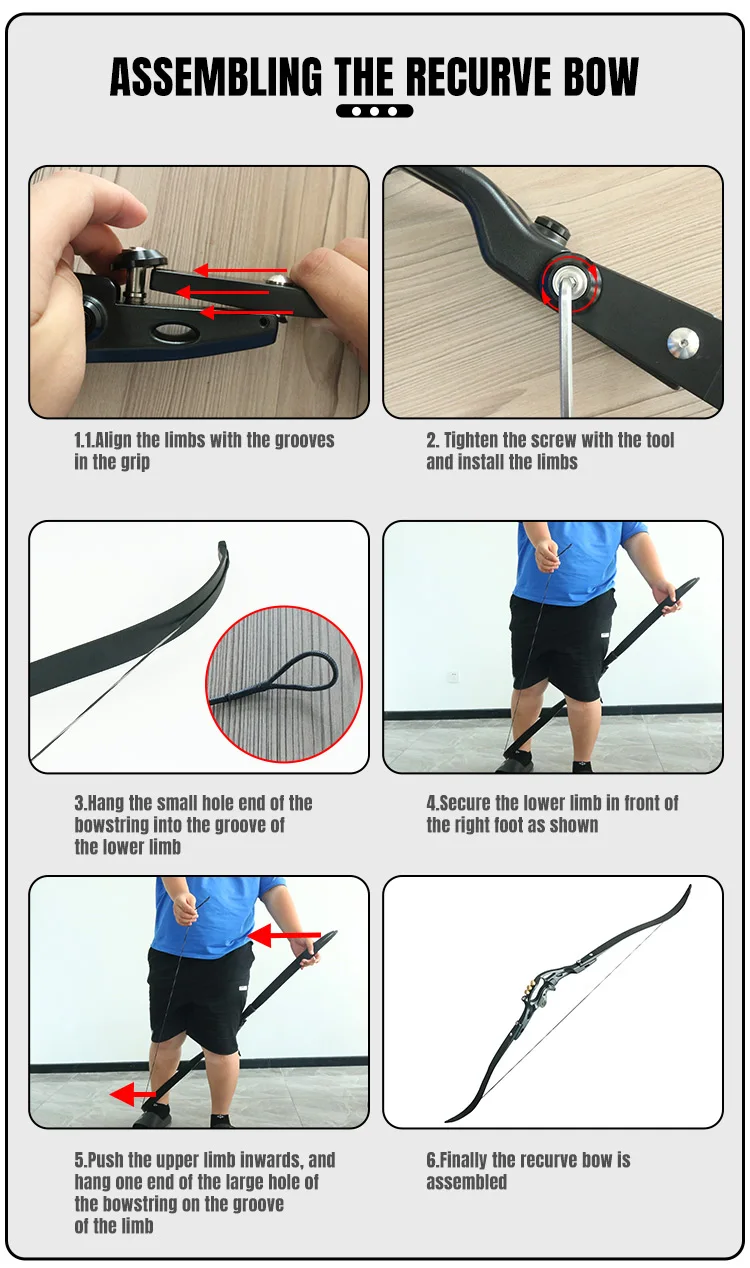 ASSEMBLING THE RECURVE BOW

1.1.Align the limbs with the grooves in the grip

2. Tighten the screw with the tool and install the limbs

3.Hang the small hole end of the bowstring into the groove of the lower limb

4.Secure the lower limb in front of the right foot as shown

5.Push the upper limb inwards, and hang one end of the large hole of the bowstring on the groove of the limb

6.Finally the recurve bow is assembled