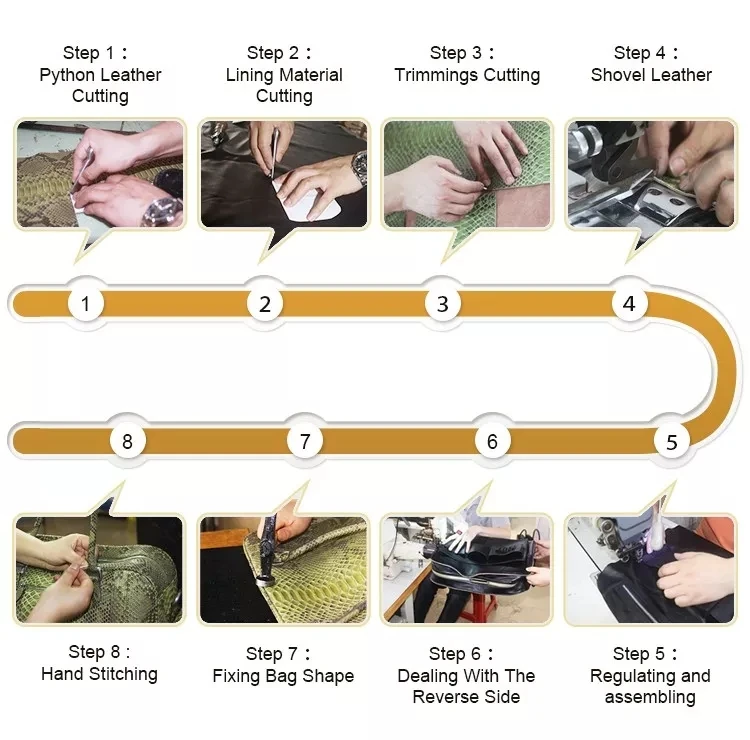 Step 1：
Python Leather Cutting

Step 2：
Lining Material Cutting

Step 3：
Trimmings Cutting

Step 4：
Shovel Leather

1

2

3

4

8

7

6

5

Step 8 :
Hand Stitching

Step 7：
Fixing Bag Shape

Step 6：
Dealing With The Reverse Side

Step 5：
Regulating and assembling