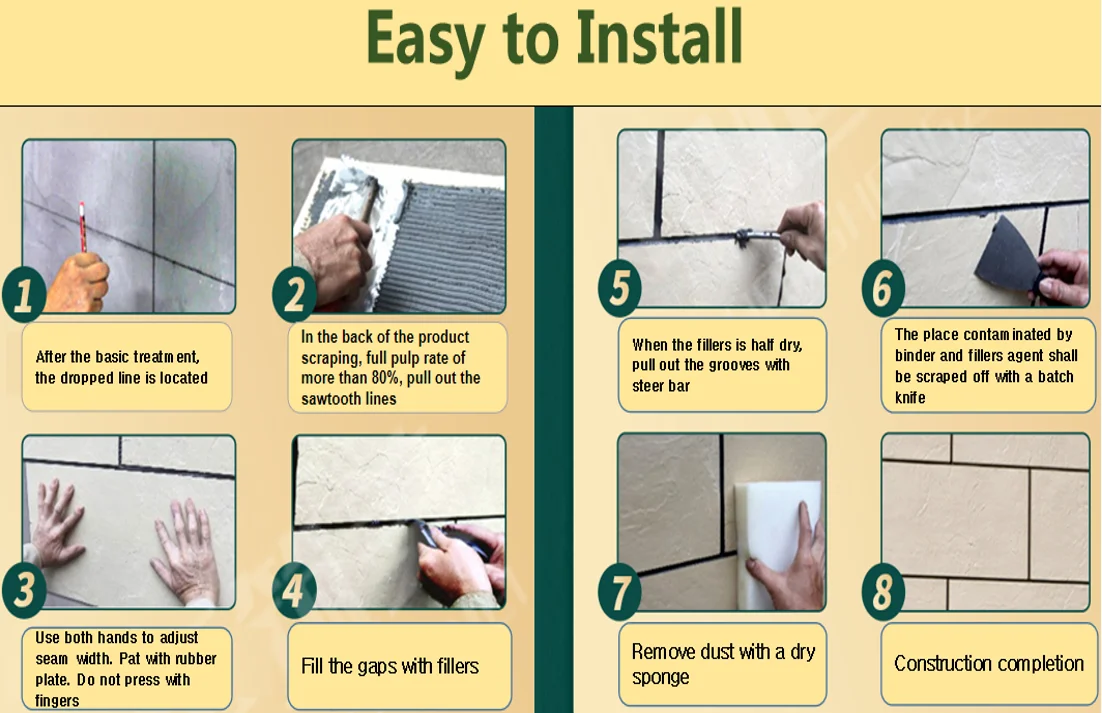 Easy to Install

1
After the basic treatment, the dropped line is located

2
In the back of the product scraping, full pulp rate of more than 80%, pull out the sawtooth lines

3
Use both hands to adjust seam width. Pat with rubber plate. Do not press with fingers

4
Fill the gaps with fillers

5
When the fillers is half dry, pull out the grooves with steer bar

6
The place contaminated by binder and fillers agent shall be scraped off with a batch knife

7
Remove dust with a dry sponge

8
Construction completion