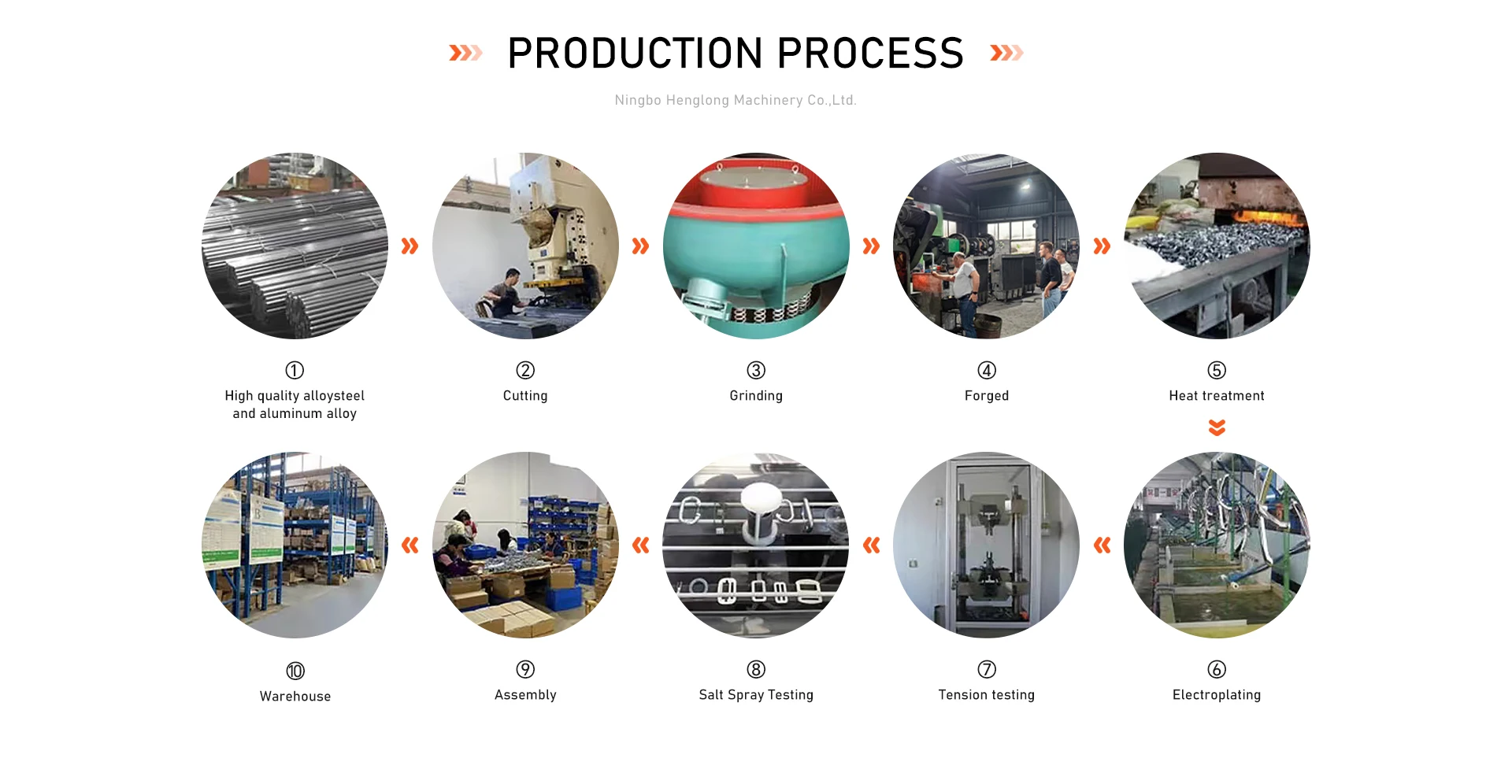 PRODUCTION PROCESS

Ningbo Henglong Machinery Co.,Ltd.

① High quality alloysteel and aluminum alloy

② Cutting

③ Grinding

④ Forged

⑤ Heat treatment

⑩ Warehouse

⑨ Assembly

⑧ Salt Spray Testing

⑦ Tension testing

⑥ Electroplating