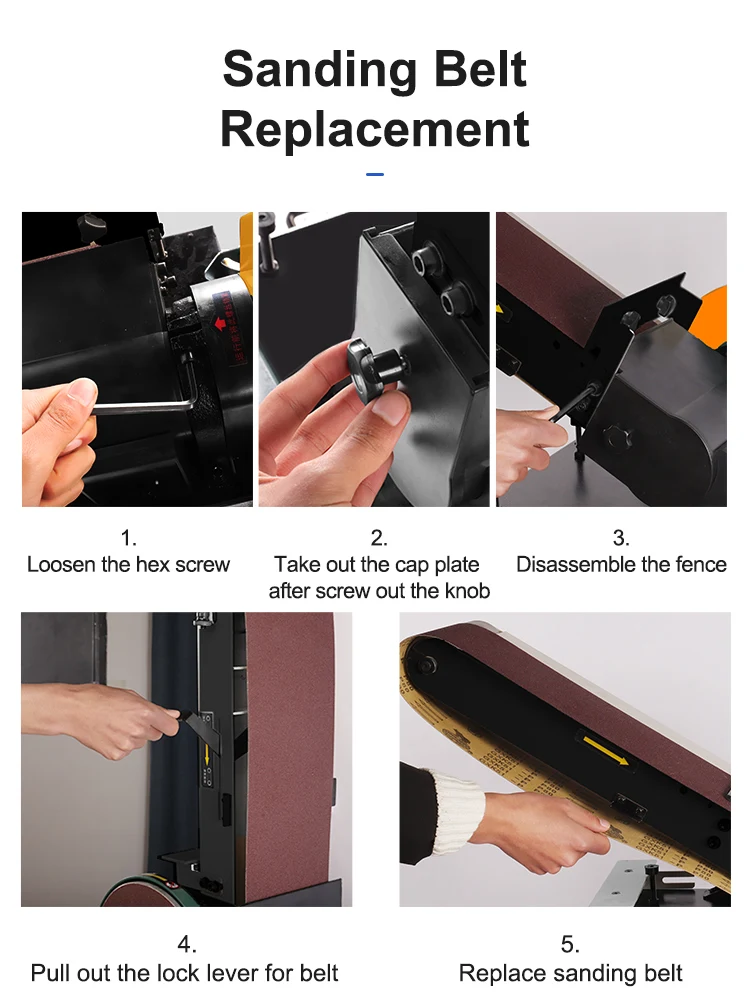 Sanding Belt Replacement

1.
Loosen the hex screw

2.
Take out the cap plate after screw out the knob

3.
Disassemble the fence

4.
Pull out the lock lever for belt

5.
Replace sanding belt