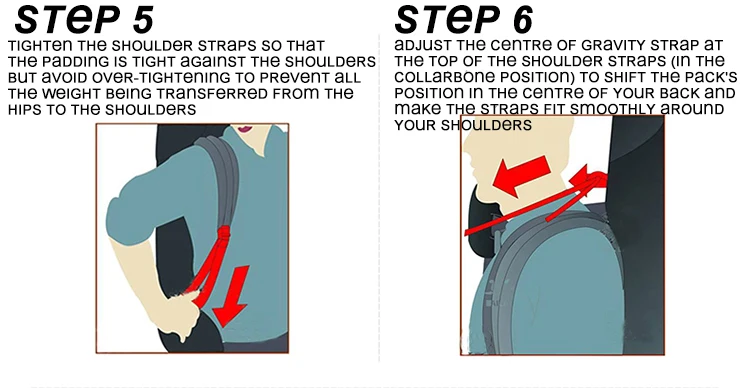 STEP 5

TIGHTEN THE SHOULDER STRAPS SO THAT THE PADDING IS TIGHT AGAINST THE SHOULDERS BUT AVOID OVER-TIGHTENING TO PREVENT ALL THE WEIGHT BEING TRANSFERRED FROM THE HIPS TO THE SHOULDERS

STEP 6

ADJUST THE CENTRE OF GRAVITY STRAP AT THE TOP OF THE SHOULDER STRAPS (IN THE COLLARBONE POSITION) TO SHIFT THE PACK'S POSITION IN THE CENTRE OF YOUR BACK AND MAKE THE STRAPS FIT SMOOTHLY AROUND YOUR SHOULDERS