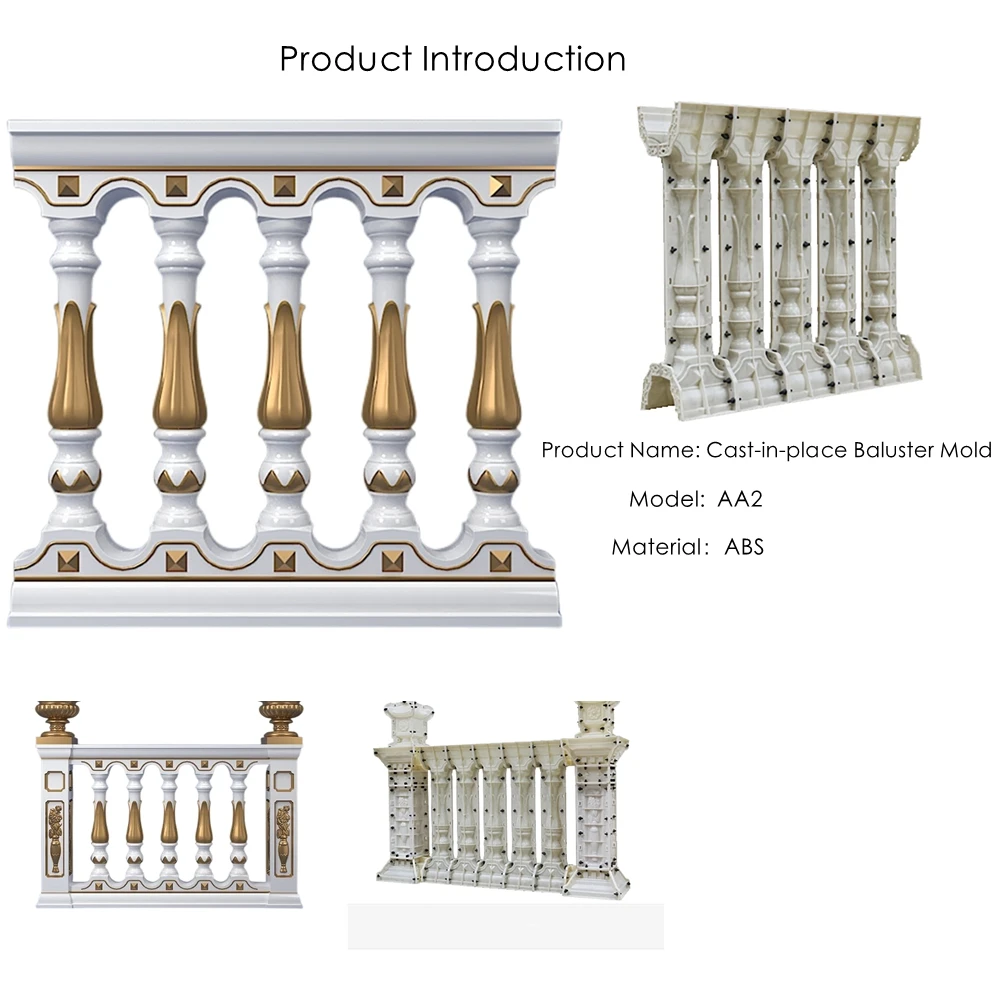 Product Introduction

Product Name: Cast-in-place Baluster Mold

Model: AA2

Material: ABS