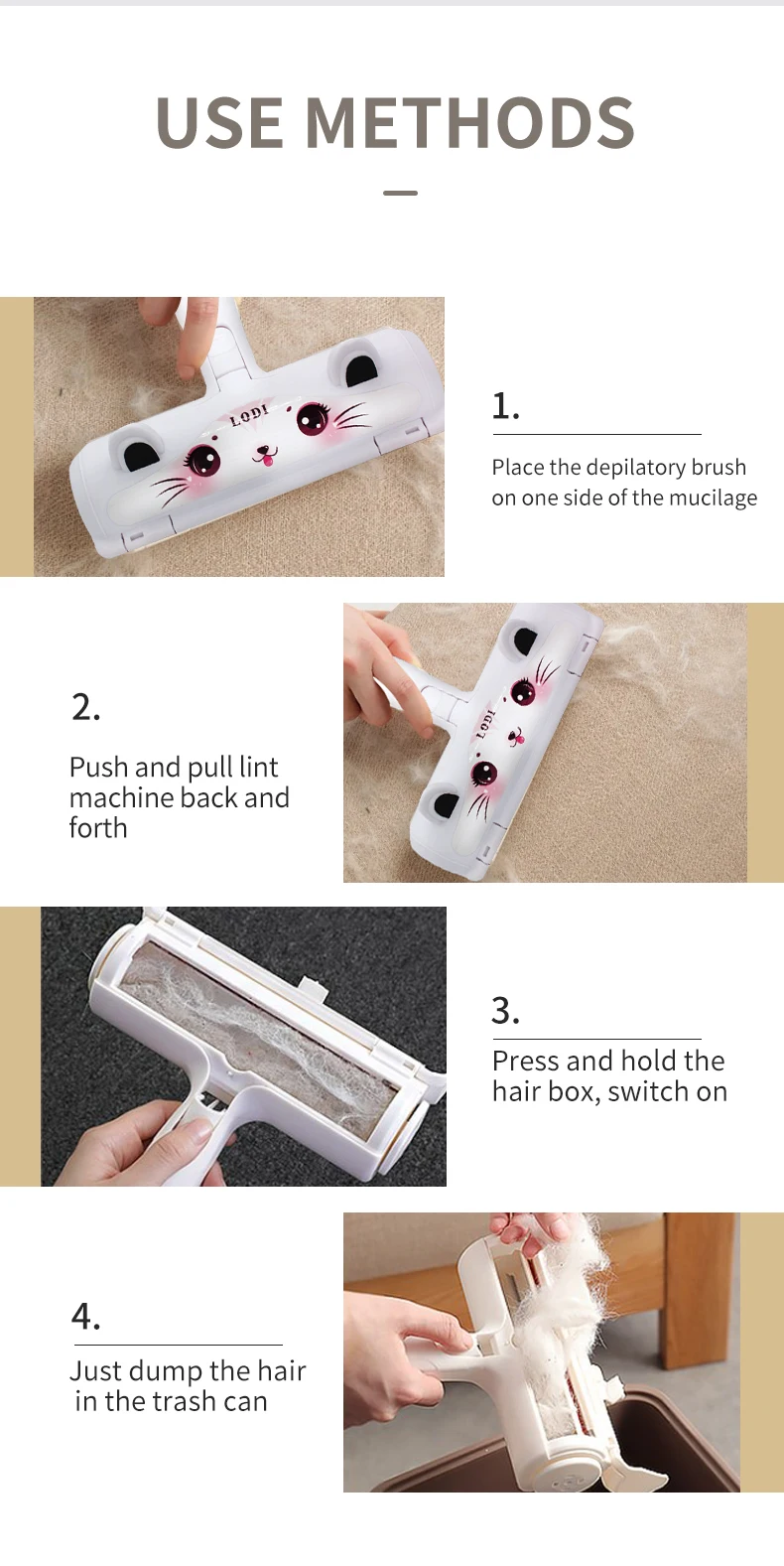 USE METHODS

LODI

1.

Place the depilatory brush on one side of the mucilage

2.

Push and pull lint machine back and forth

LODI

3.

Press and hold the hair box, switch on

4.

Just dump the hair in the trash can