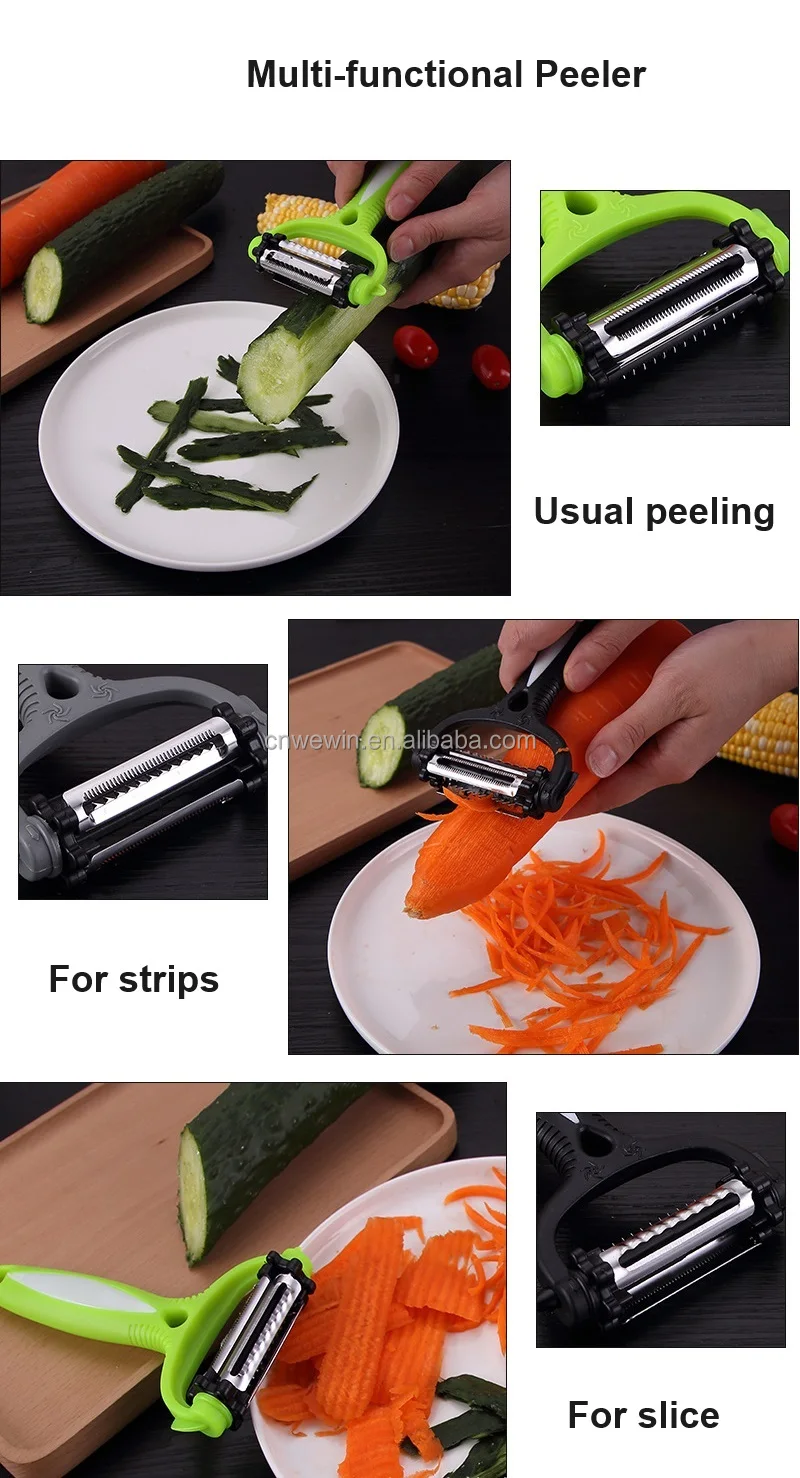 Multi-functional Peeler

Usual peeling

cnwewin.en.alibaba.com

For strips

For slice