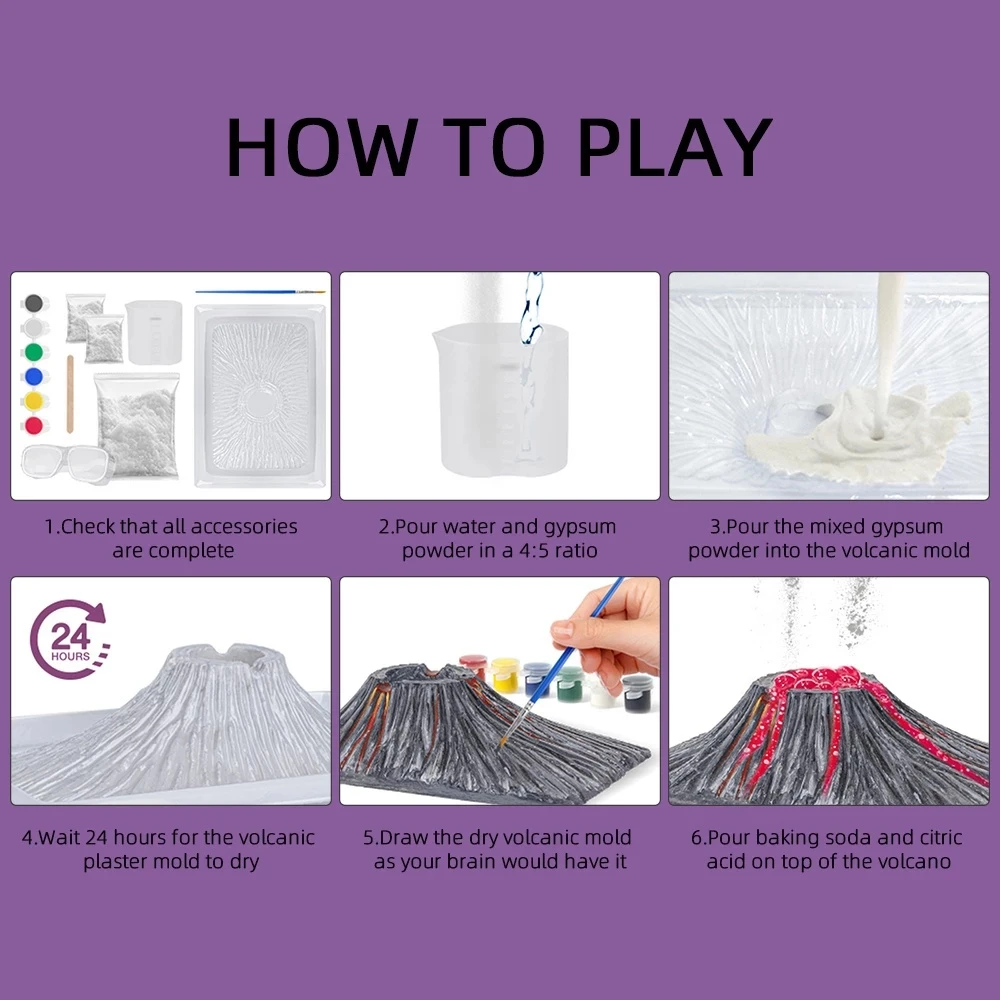 HOW TO PLAY

1.Check that all accessories are complete

2.Pour water and gypsum powder in a 4:5 ratio

3.Pour the mixed gypsum powder into the volcanic mold

24 HOURS

4.Wait 24 hours for the volcanic plaster mold to dry

5.Draw the dry volcanic mold as your brain would have it

6.Pour baking soda and citric acid on top of the volcano