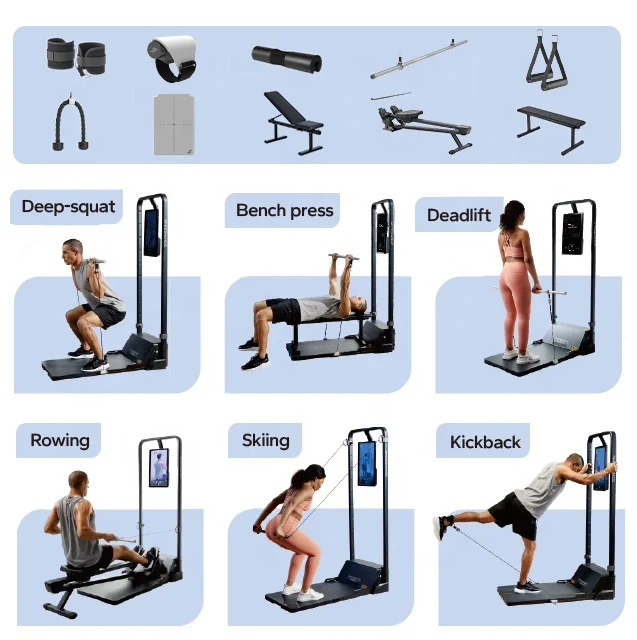 Deep-squat

Bench press

Deadlift

Rowing

Skiing

Kickback