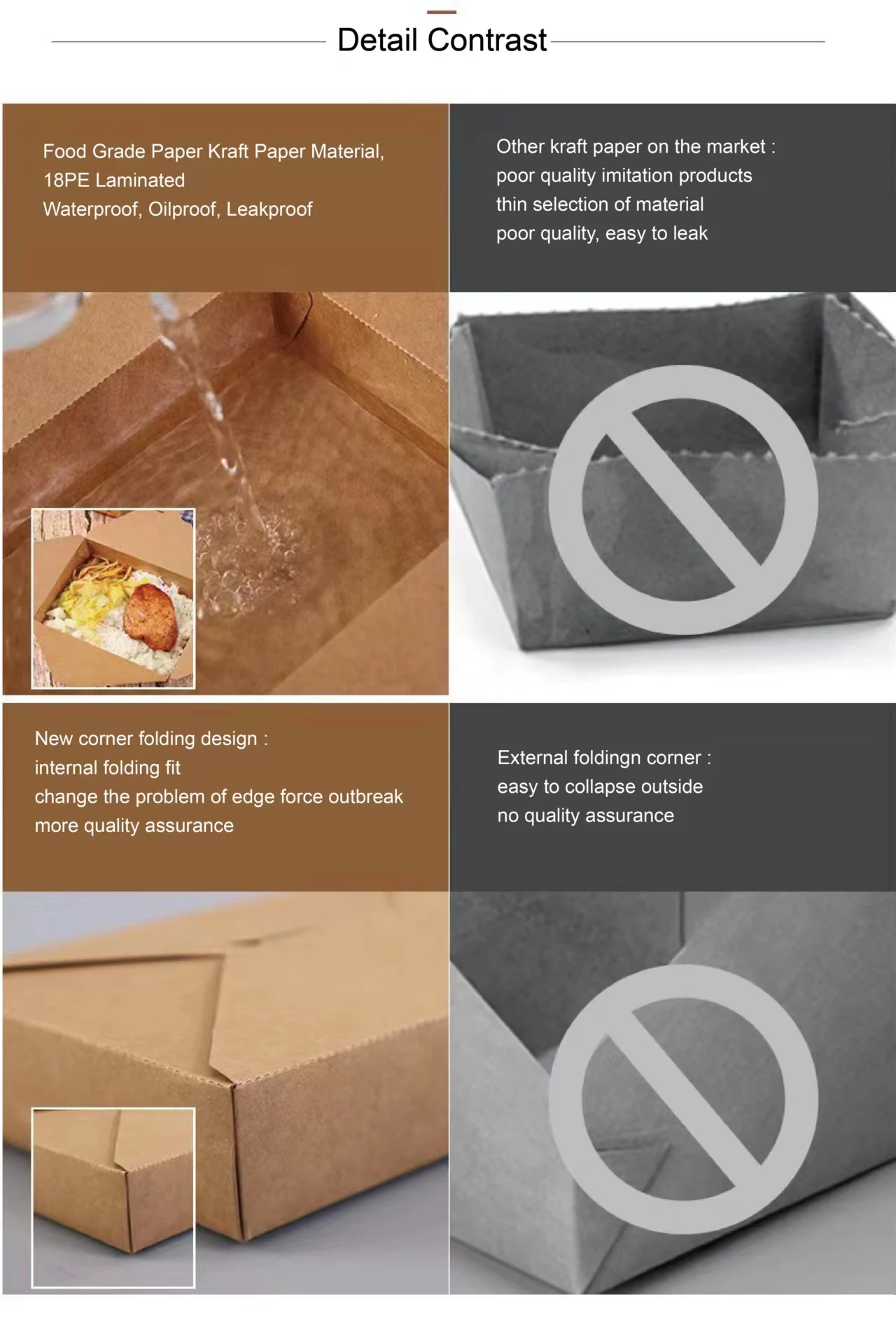 Detail Contrast

Food Grade Paper Kraft Paper Material, 18PE Laminated
Waterproof, Oilproof, Leakproof

Other kraft paper on the market :
poor quality imitation products
thin selection of material
poor quality, easy to leak

New corner folding design :
internal folding fit
change the problem of edge force outbreak
more quality assurance

External foldingn corner :
easy to collapse outside
no quality assurance