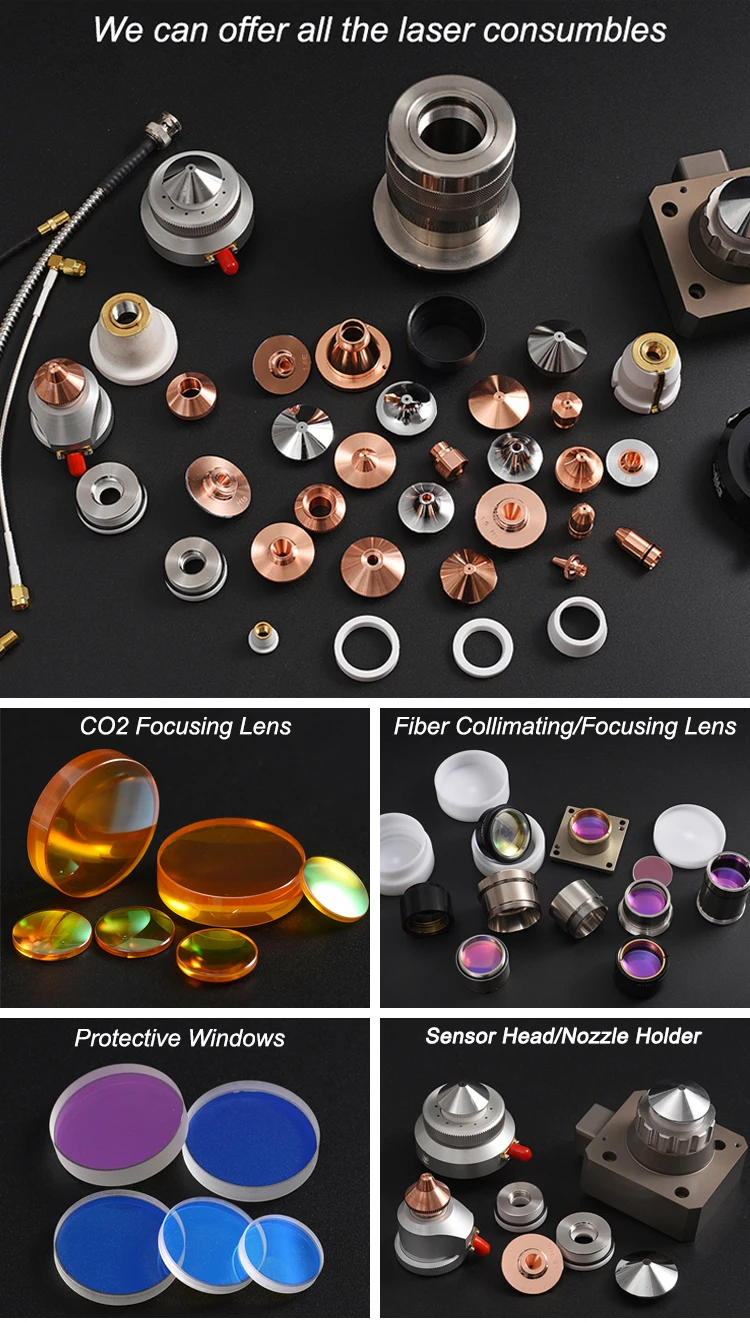 We can offer all the laser consumbles

CO2 Focusing Lens

Fiber Collimating/Focusing Lens

Protective Windows

Sensor Head/Nozzle Holder