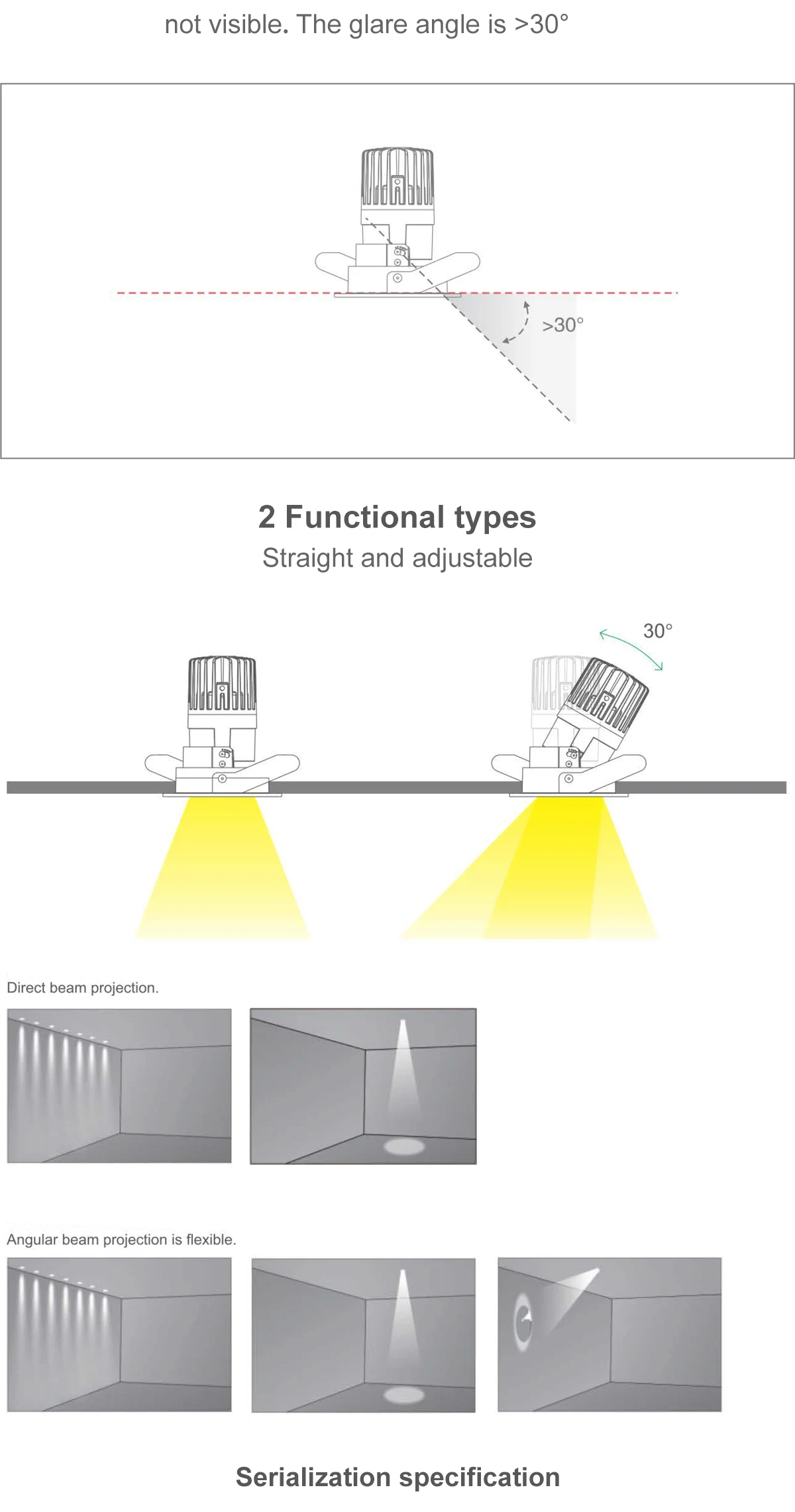 not visible. The glare angle is >30°

>30°

2 Functional types

Straight and adjustable

30°

Direct beam projection.

Angular beam projection is flexible.

Serialization specification