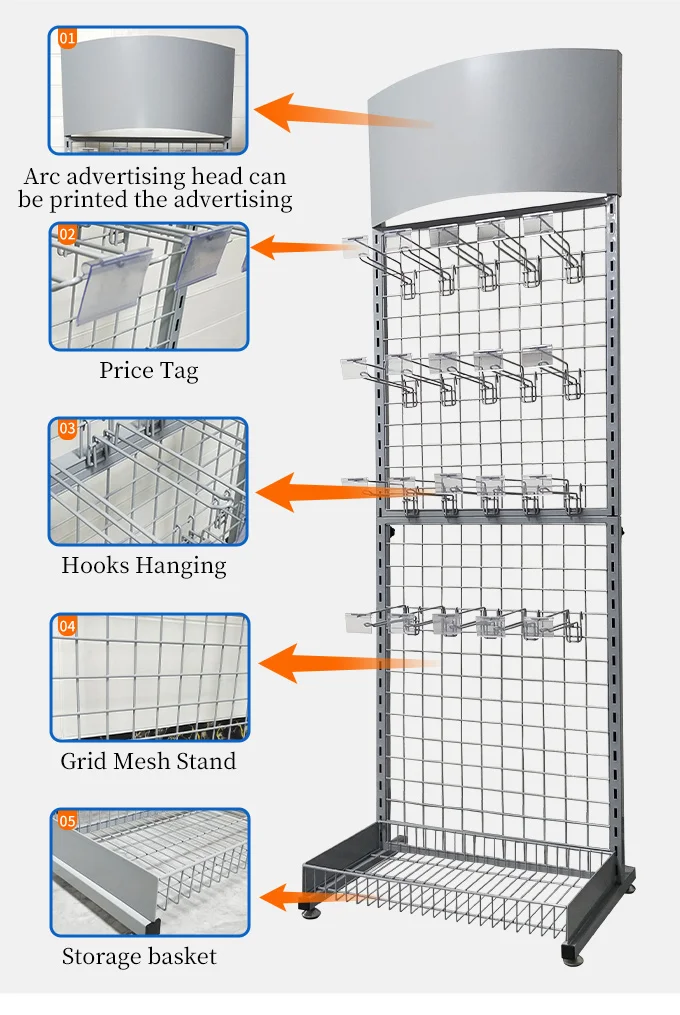 01

Arc advertising head can be printed the advertising

02

Price Tag

03

Hooks Hanging

04

Grid Mesh Stand

05

Storage basket