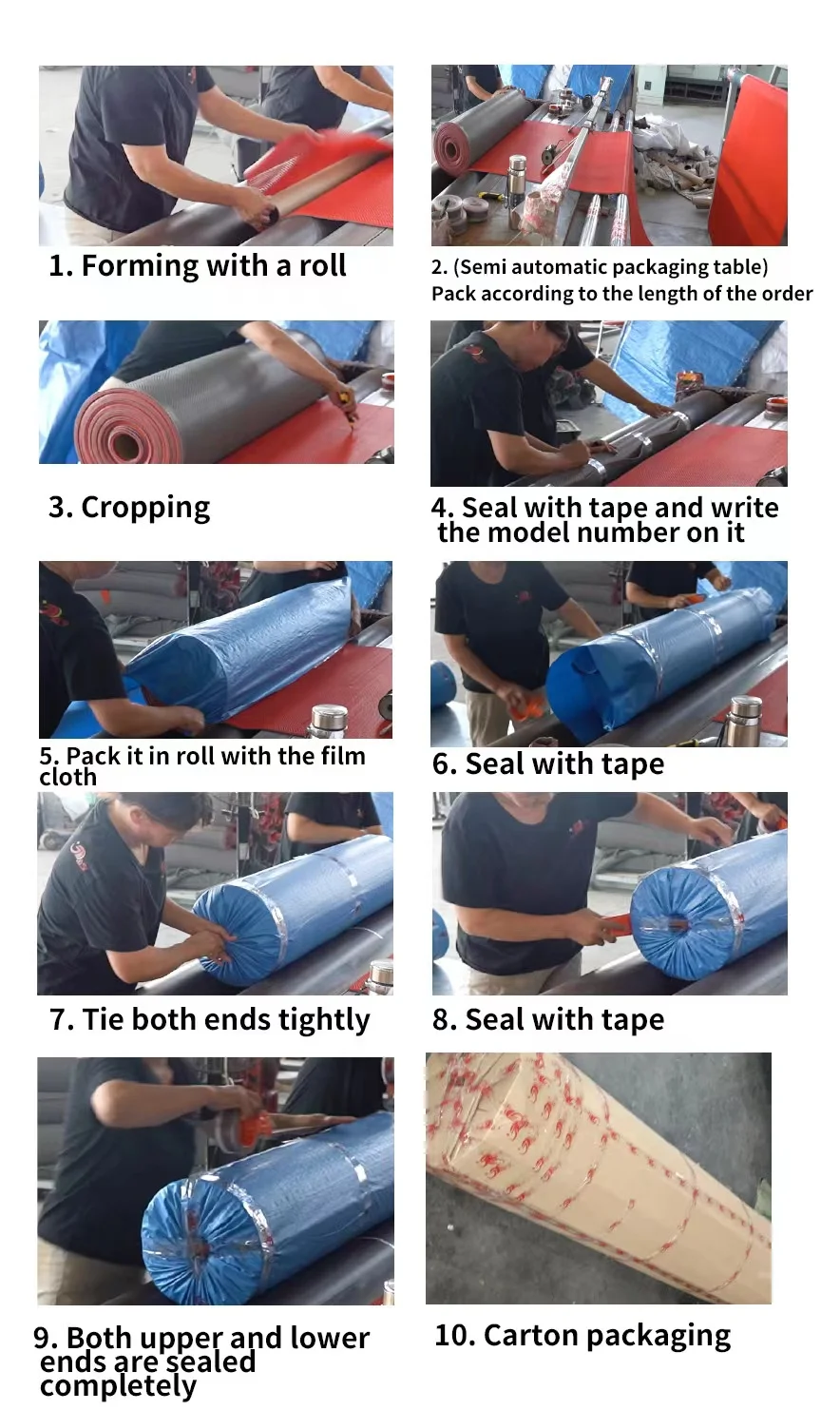 1. Forming with a roll

2. (Semi automatic packaging table) Pack according to the length of the order

3. Cropping

4. Seal with tape and write the model number on it

5. Pack it in roll with the film cloth

6. Seal with tape

7. Tie both ends tightly

8. Seal with tape

9. Both upper and lower ends are sealed completely

10. Carton packaging