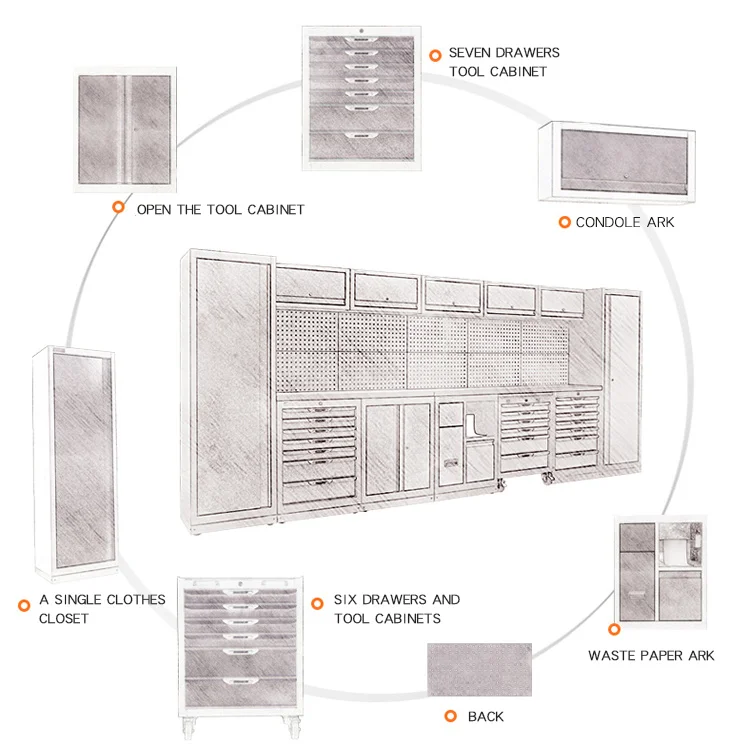 SEVEN DRAWERS TOOL CABINET

OPEN THE TOOL CABINET

CONDOLE ARK

A SINGLE CLOTHES CLOSET

SIX DRAWERS AND TOOL CABINETS

WASTE PAPER ARK

BACK