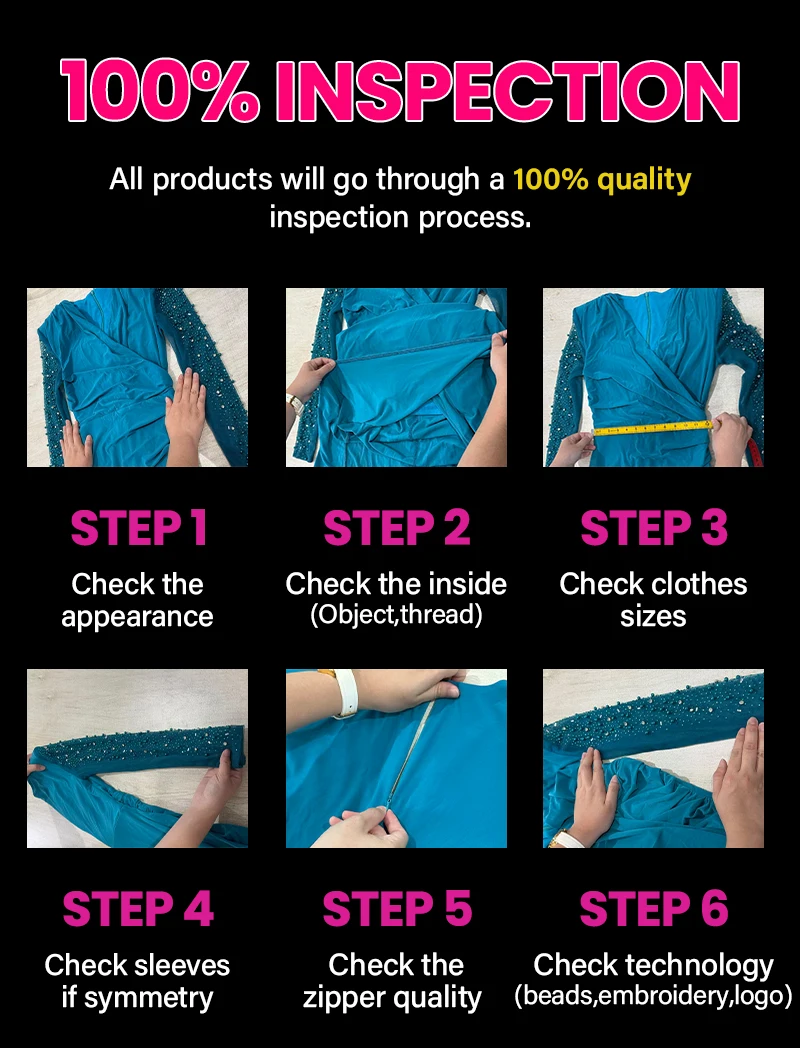 100% INSPECTION

All products will go through a 100% quality inspection process.

STEP 1
Check the appearance

STEP 2
Check the inside
(Object,thread)

STEP 3
Check clothes sizes

STEP 4
Check sleeves if symmetry

STEP 5
Check the zipper quality

STEP 6
Check technology
(beads,embroidery,logo)