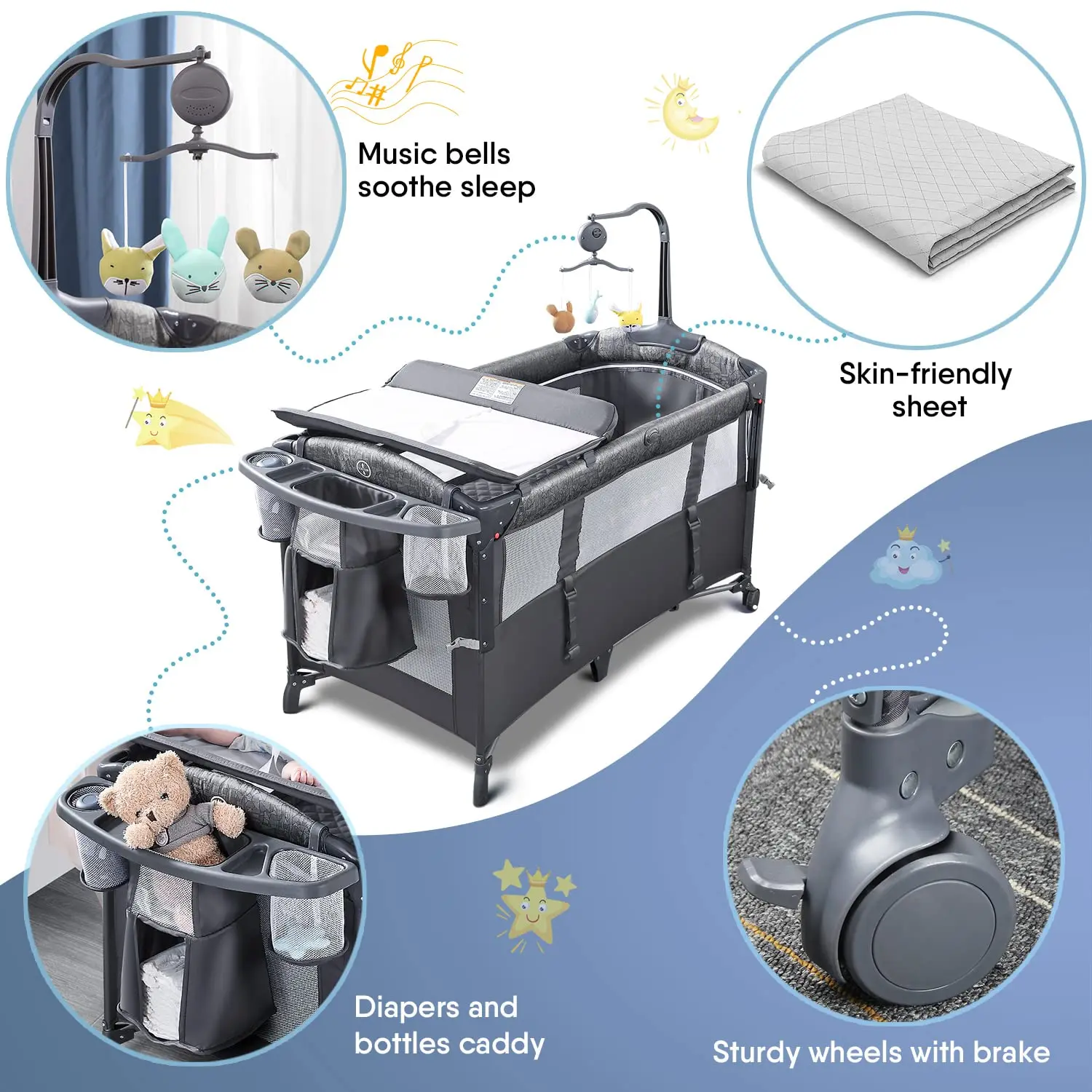 Music bells soothe sleep

Skin-friendly sheet

Diapers and bottles caddy

Sturdy wheels with brake