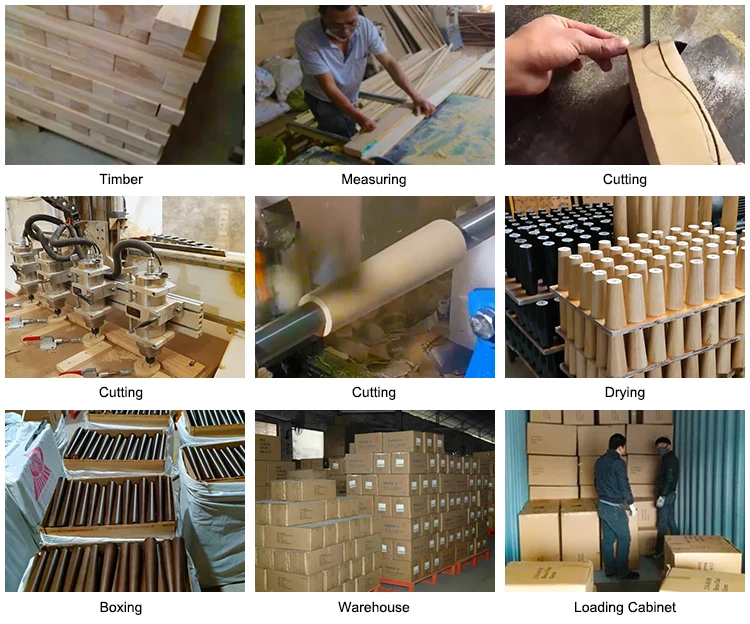 Timber

Measuring

Cutting

Cutting

Cutting

Drying

Boxing

Warehouse

Loading Cabinet