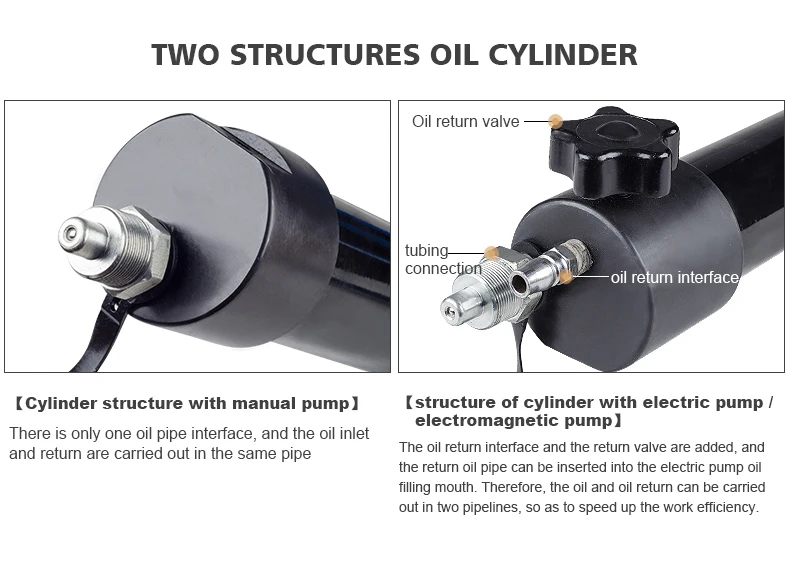 TWO STRUCTURES OIL CYLINDER

Oil return valve

tubing connection

oil return interface

【Cylinder structure with manual pump】

There is only one oil pipe interface, and the oil inlet and return are carried out in the same pipe

【structure of cylinder with electric pump / electromagnetic pump】

The oil return interface and the return valve are added, and the return oil pipe can be inserted into the electric pump oil filling mouth. Therefore, the oil and oil return can be carried out in two pipelines, so as to speed up the work efficiency.