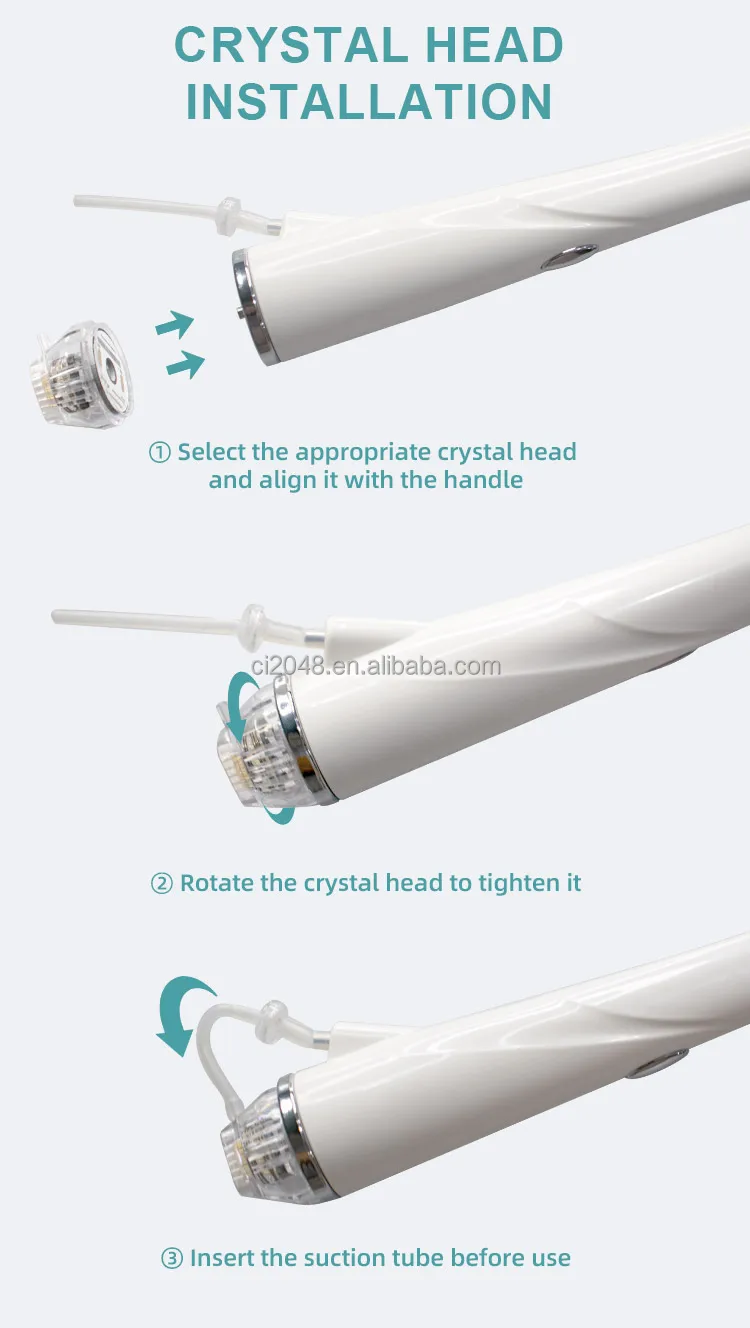 CRYSTAL HEAD INSTALLATION

① Select the appropriate crystal head and align it with the handle

ci2048.en.alibaba.com

② Rotate the crystal head to tighten it

③ Insert the suction tube before use